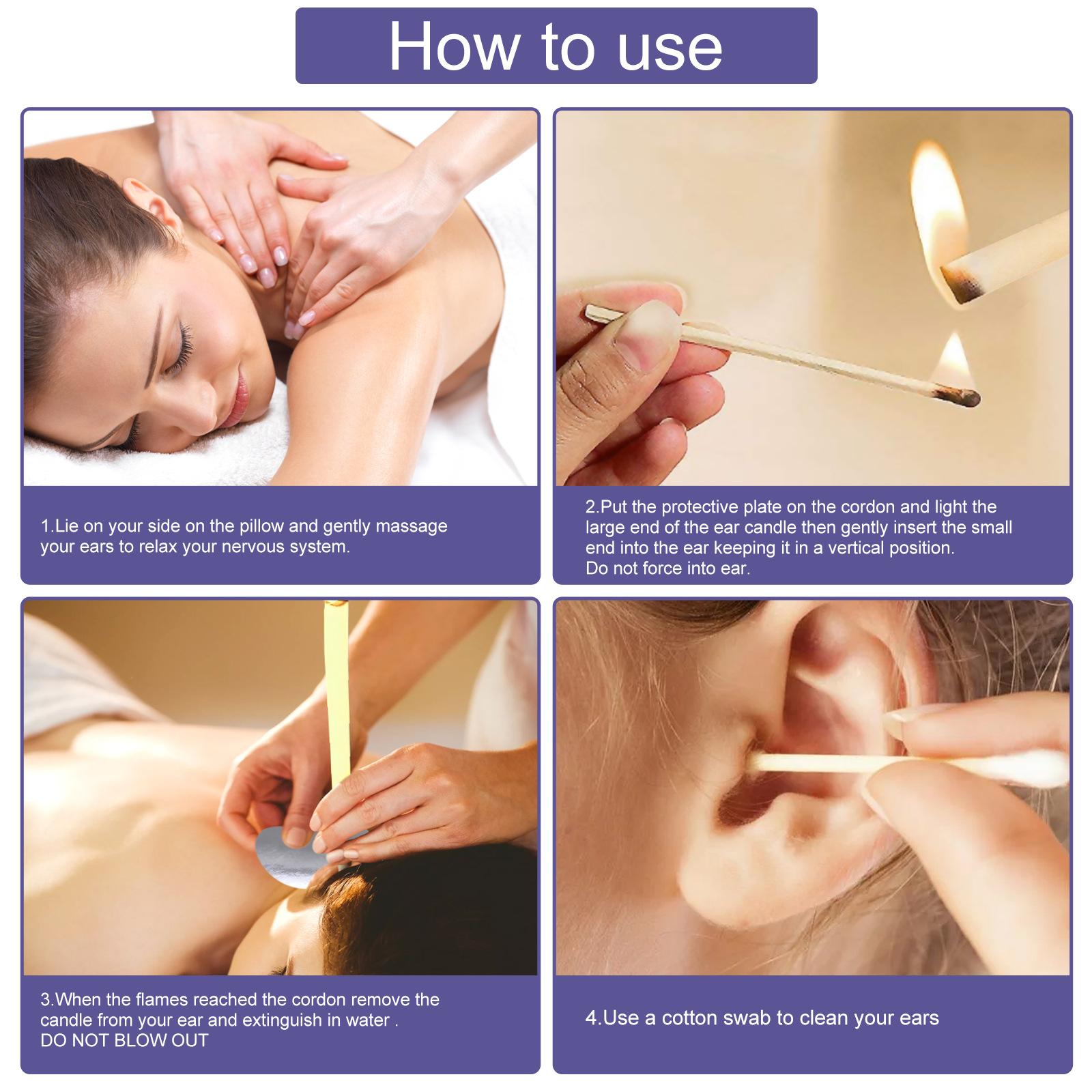 How to use

1.Lie on your side on the pillow and gently massage your ears to relax your nervous system.

2.Put the protective plate on the cordon and light the large end of the ear candle then gently insert the small end into the ear keeping it in a vertical position.
Do not force into ear.

3.When the flames reached the cordon remove the candle from your ear and extinguish in water .
DO NOT BLOW OUT

4.Use a cotton swab to clean your ears