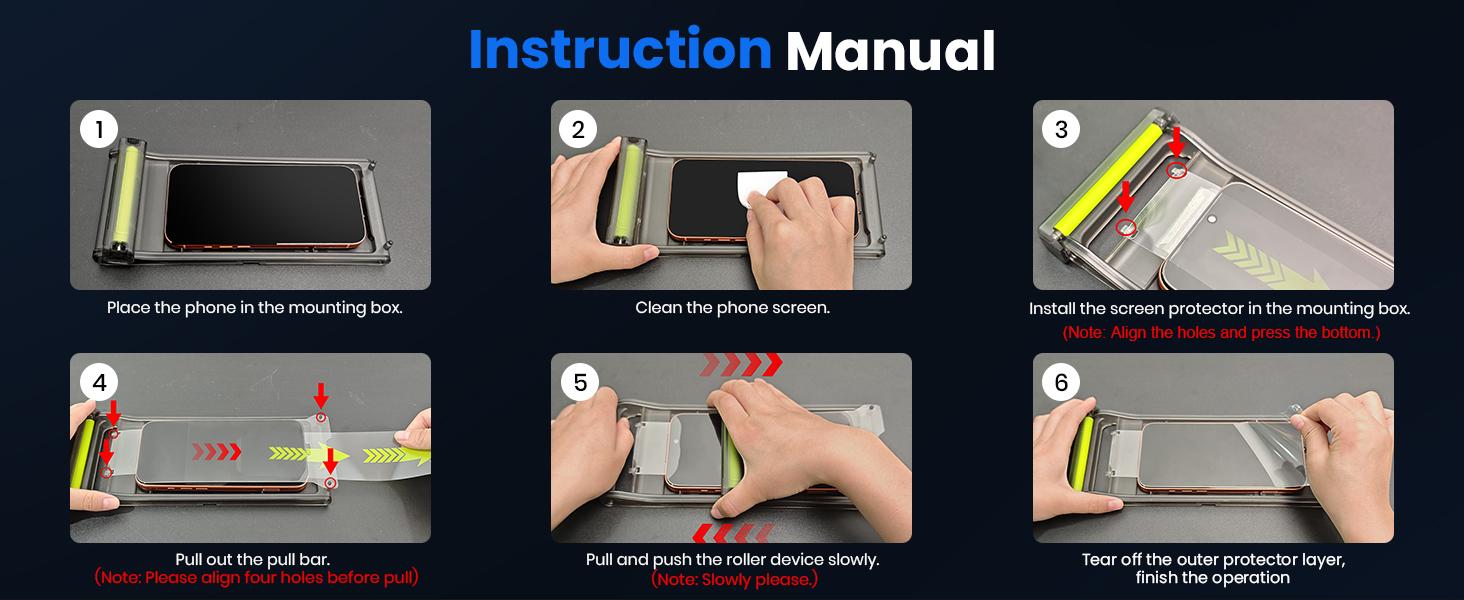 Instruction Manual

1

Place the phone in the mounting box.

2

Clean the phone screen.

3

Install the screen protector in the mounting box.
(Note: Align the holes and press the bottom.)

4

Pull out the pull bar.
(Note: Please align four holes before pull)

5

Pull and push the roller device slowly.
(Note: Slowly please.)

6

Tear off the outer protector layer, finish the operation