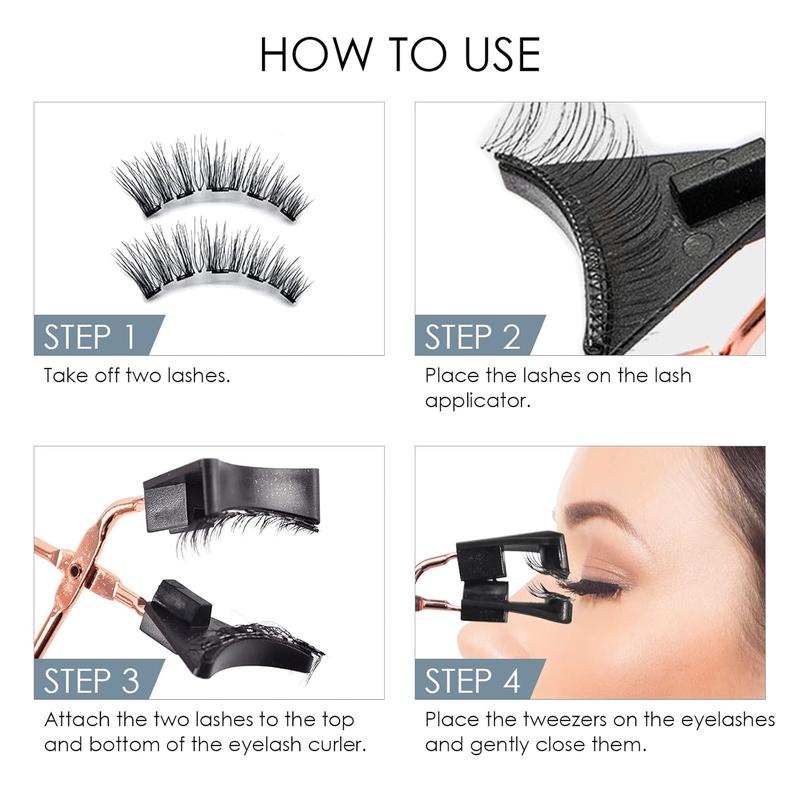 HOW TO USE

STEP 1
Take off two lashes.

STEP 2
Place the lashes on the lash applicator.

STEP 3
Attach the two lashes to the top and bottom of the eyelash curler.

STEP 4
Place the tweezers on the eyelashes and gently close them.