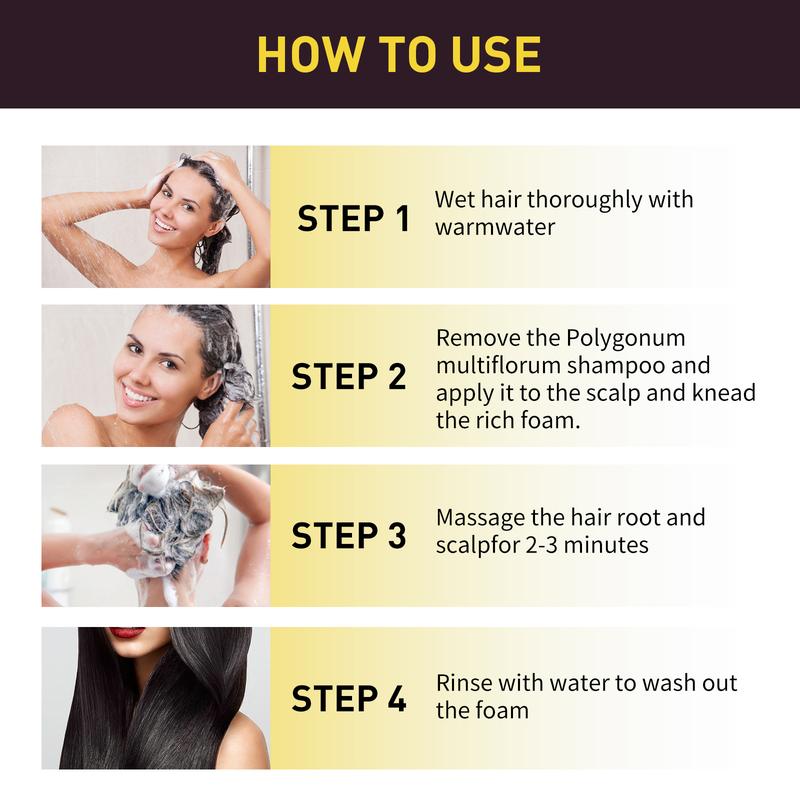 HOW TO USE

STEP 1
Wet hair thoroughly with warmwater

STEP 2
Remove the Polygonum multiflorum shampoo and apply it to the scalp and knead the rich foam.

STEP 3
Massage the hair root and scalpfor 2-3 minutes

STEP 4
Rinse with water to wash out the foam