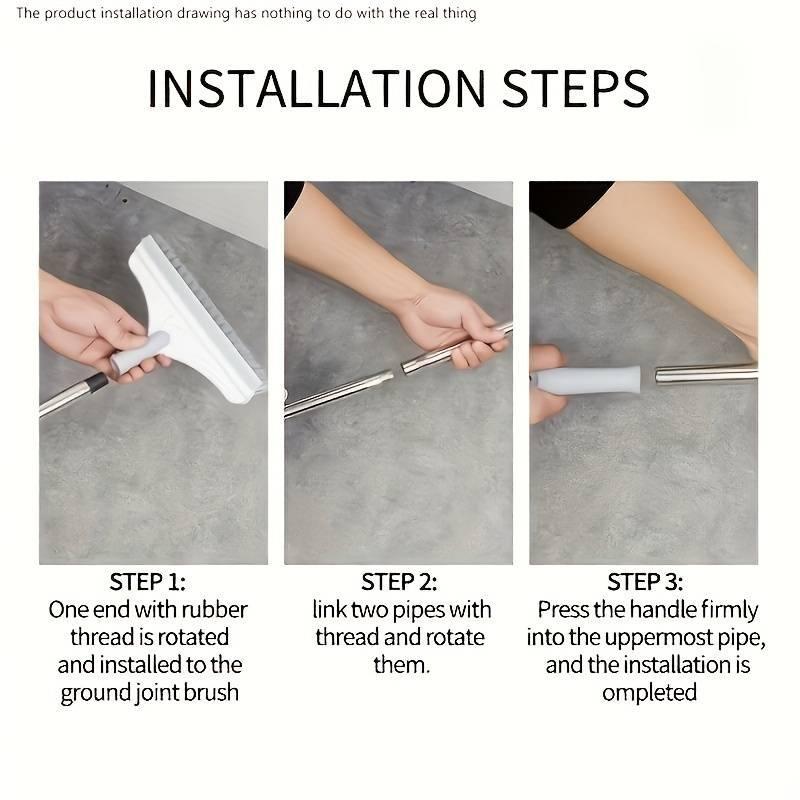 The product installation drawing has nothing to do with the real thing

INSTALLATION STEPS

STEP 1:
One end with rubber thread is rotated and installed to the ground joint brush

STEP 2:
link two pipes with thread and rotate them.

STEP 3:
Press the handle firmly into the uppermost pipe, and the installation is ompleted