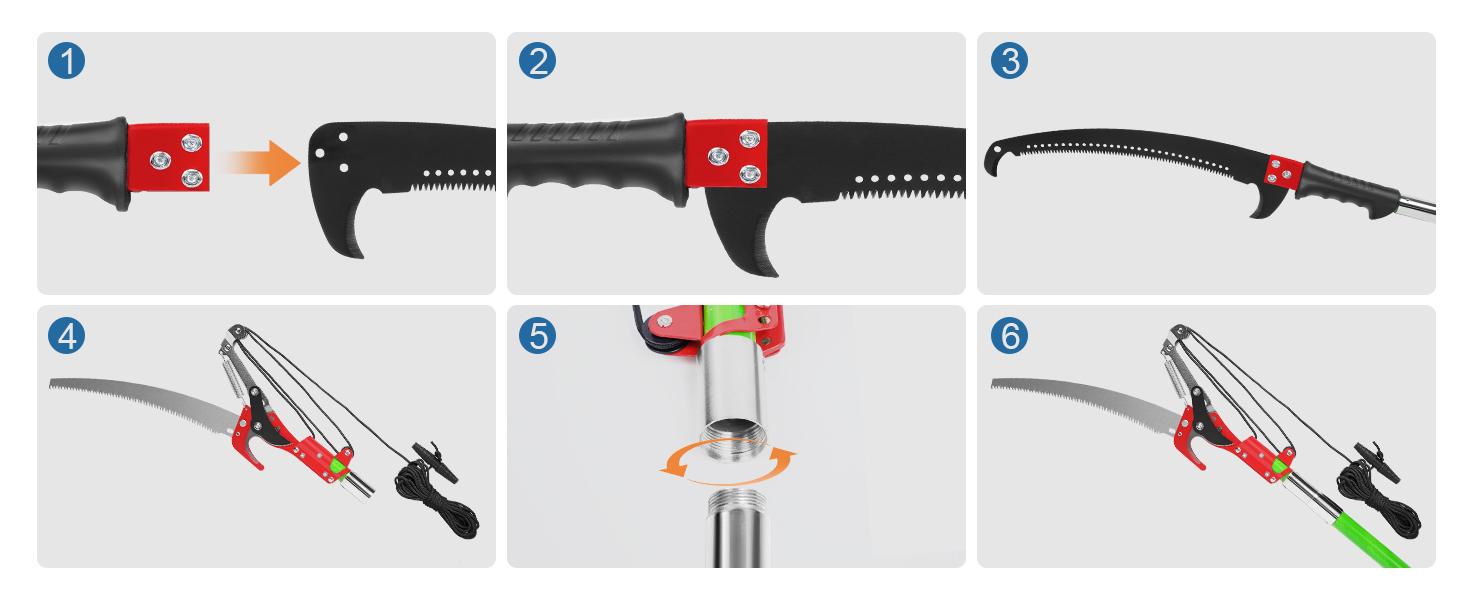 1

2

3

4

5

6