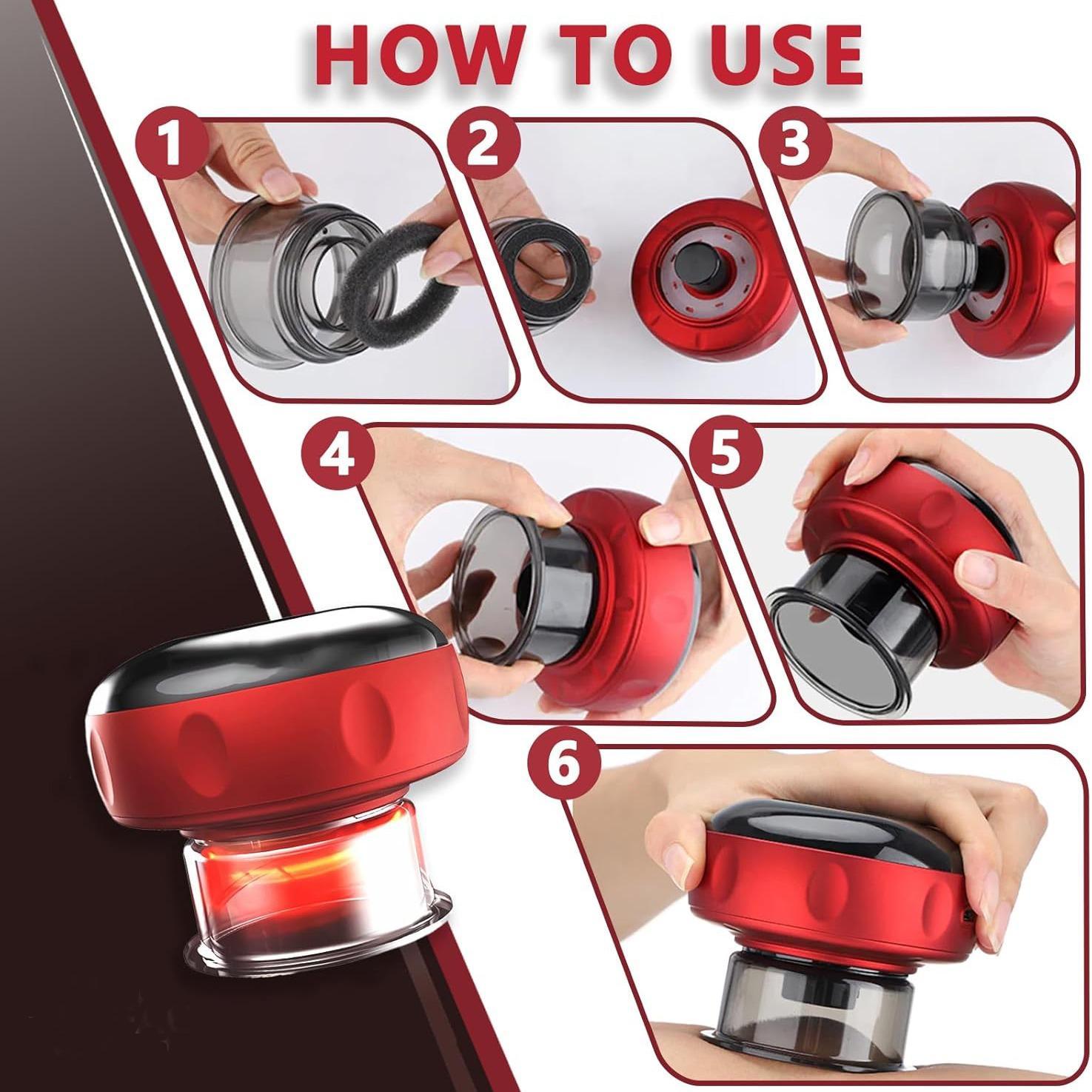 HOW TO USE

1

2

3

4

5

6