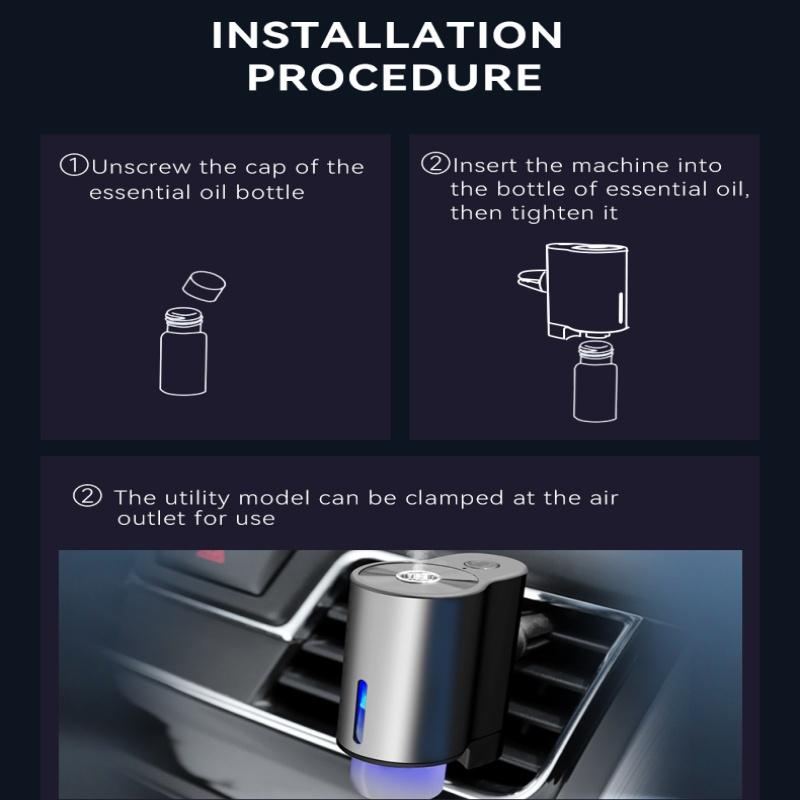 INSTALLATION PROCEDURE

①Unscrew the cap of the essential oil bottle

②Insert the machine into the bottle of essential oil, then tighten it

② The utility model can be clamped at the air outlet for use