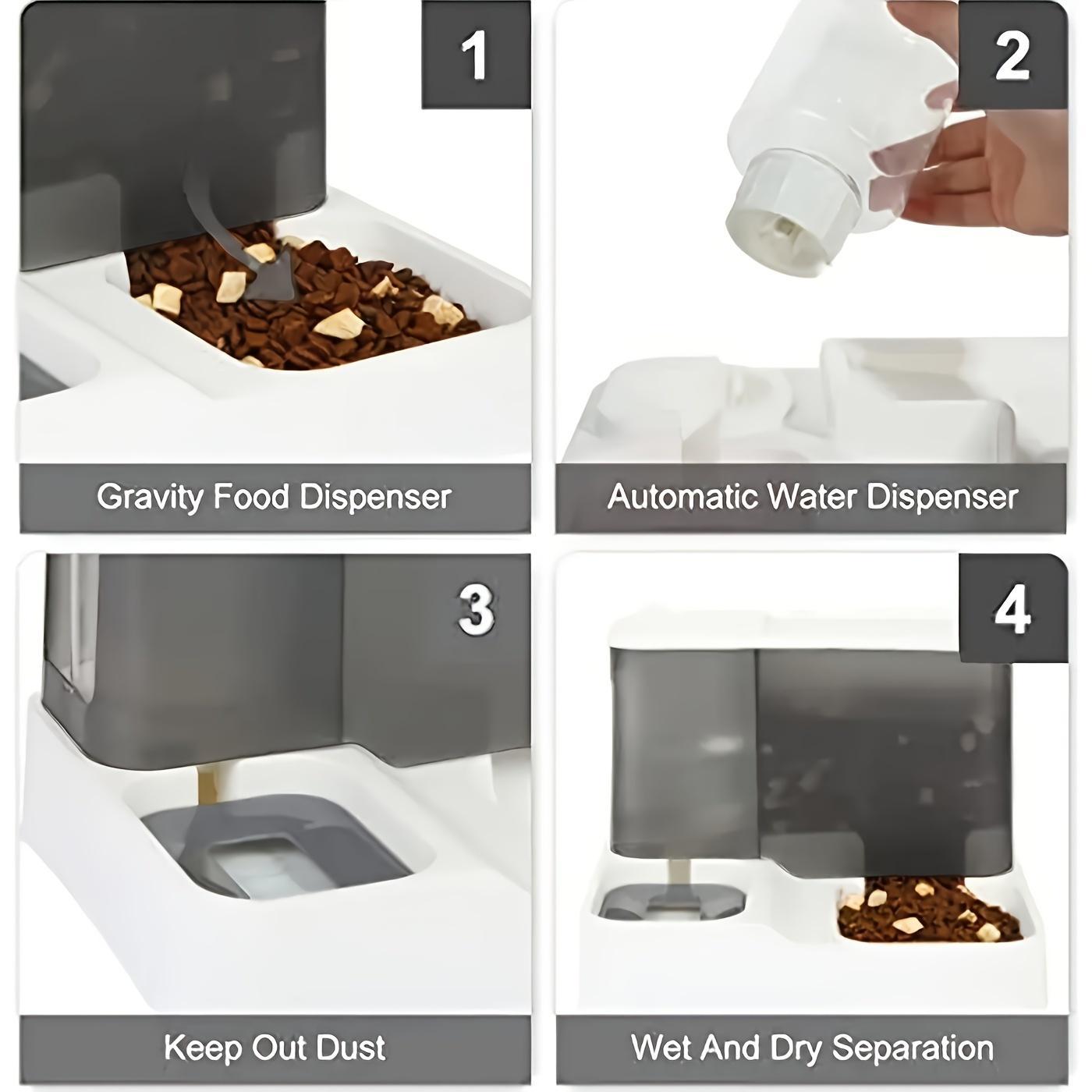 1

Gravity Food Dispenser

2

Automatic Water Dispenser

3

Keep Out Dust

4

Wet And Dry Separation