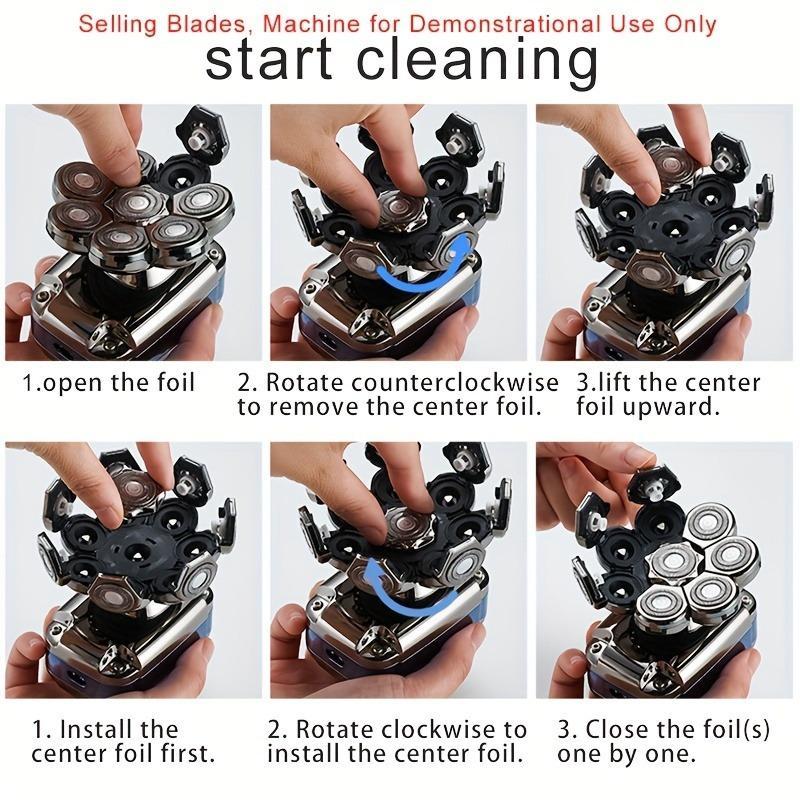 Selling Blades, Machine for Demonstrational Use Only

start cleaning

1.open the foil

2. Rotate counterclockwise to remove the center foil.

3.lift the center foil upward.

1. Install the center foil first.

2. Rotate clockwise to install the center foil.

3. Close the foil(s) one by one.