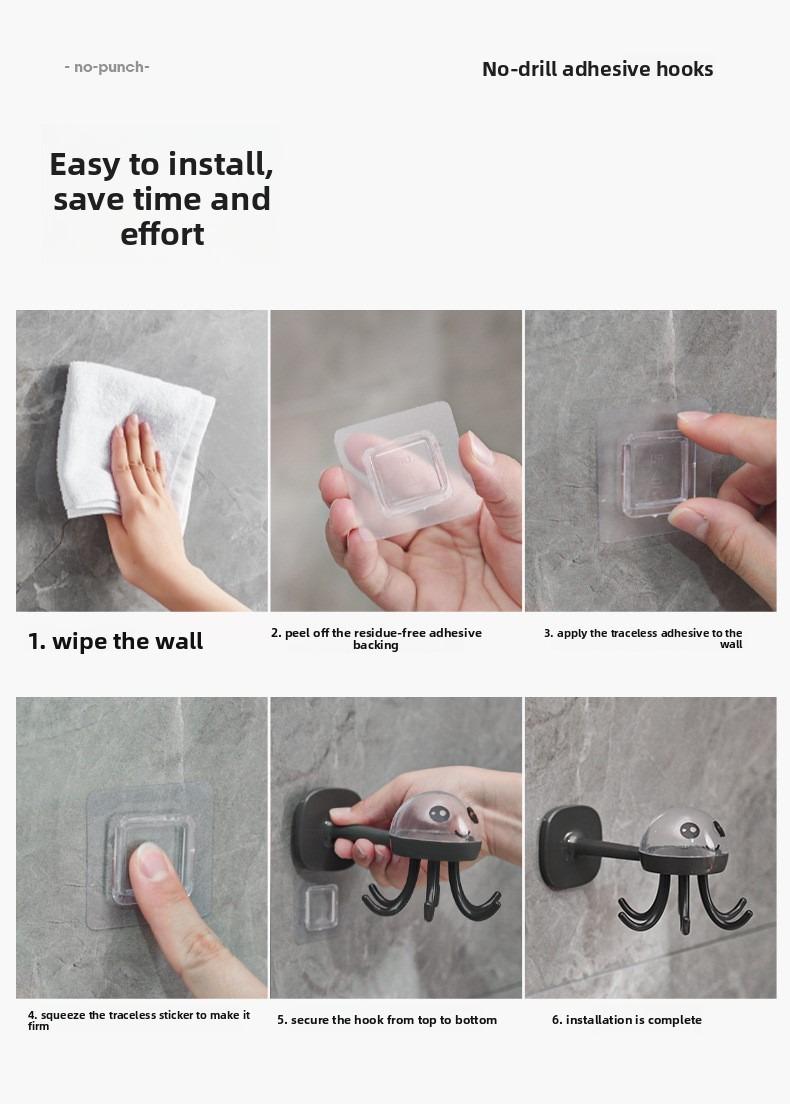 - no-punch-

No-drill adhesive hooks

Easy to install, save time and effort

1. wipe the wall

2. peel off the residue-free adhesive backing

3. apply the traceless adhesive to the wall

4. squeeze the traceless sticker to make it firm

5. secure the hook from top to bottom

6. installation is complete