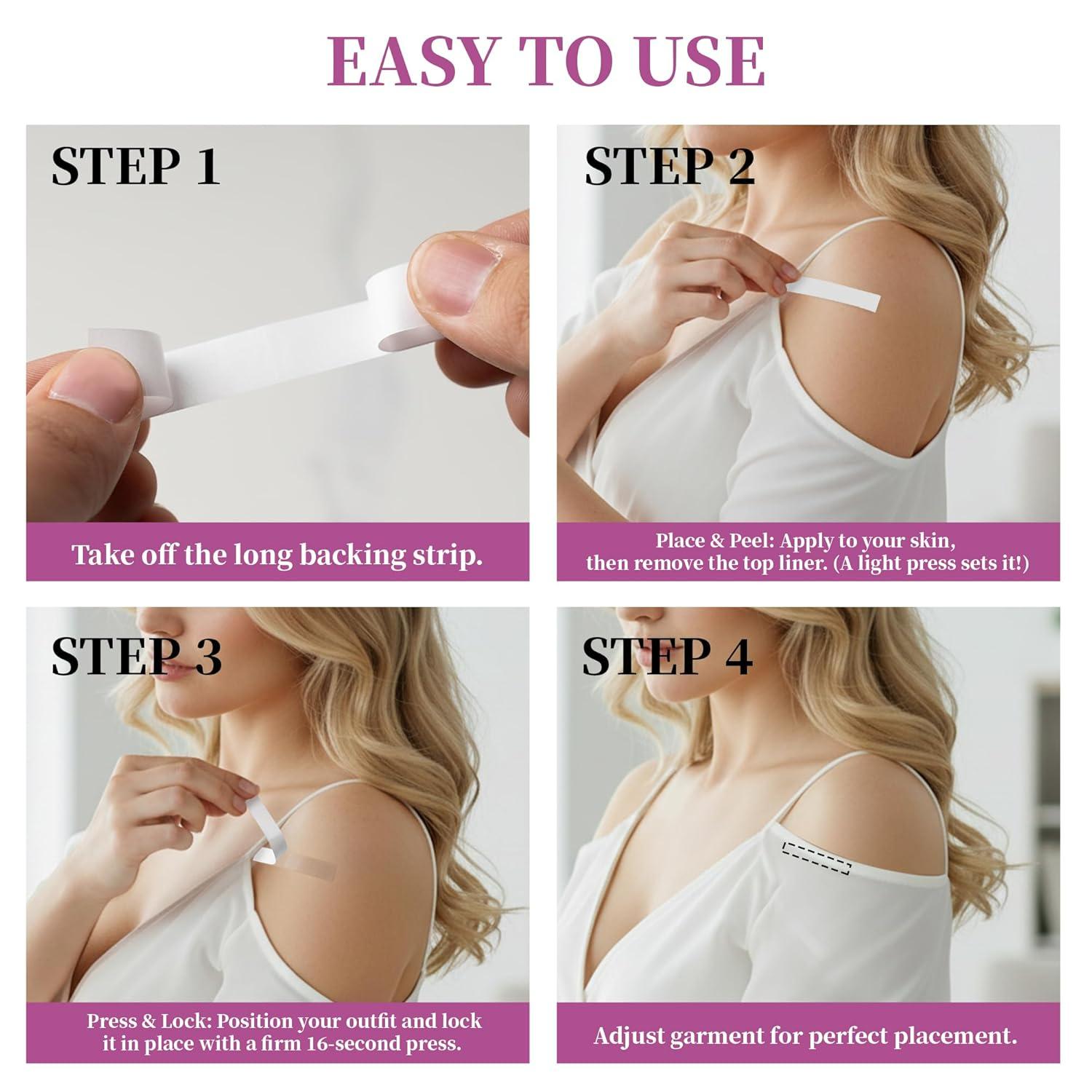 EASY TO USE

STEP 1

Take off the long backing strip.

STEP 2

Place & Peel: Apply to your skin, then remove the top liner. (A light press sets it!)

STEP 3

Press & Lock: Position your outfit and lock it in place with a firm 16-second press.

STEP 4

Adjust garment for perfect placement.