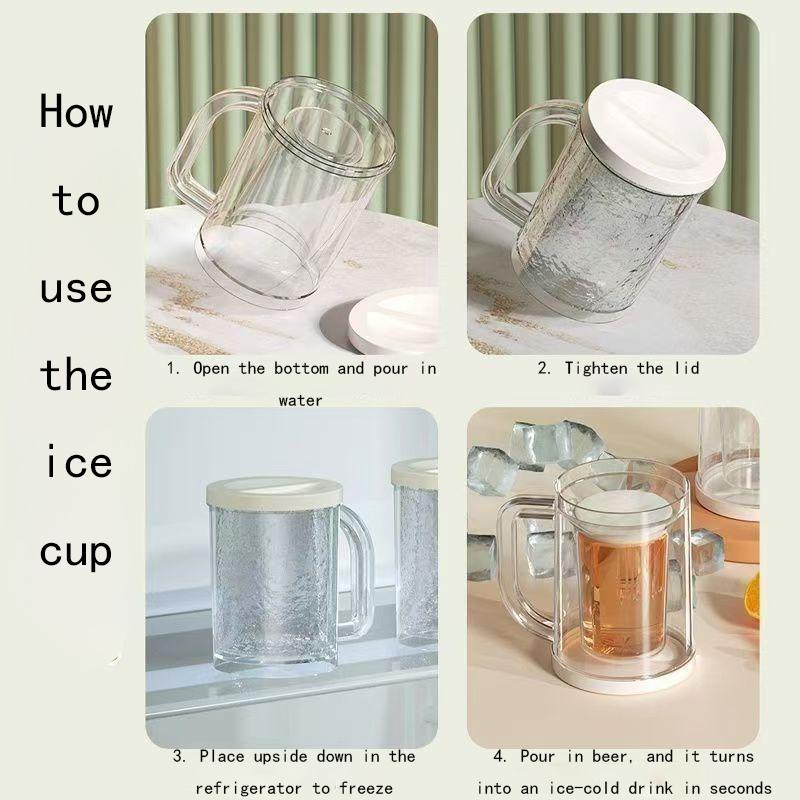 How to use the ice cup

1. Open the bottom and pour in water

2. Tighten the lid

3. Place upside down in the refrigerator to freeze

4. Pour in beer, and it turns into an ice-cold drink in seconds