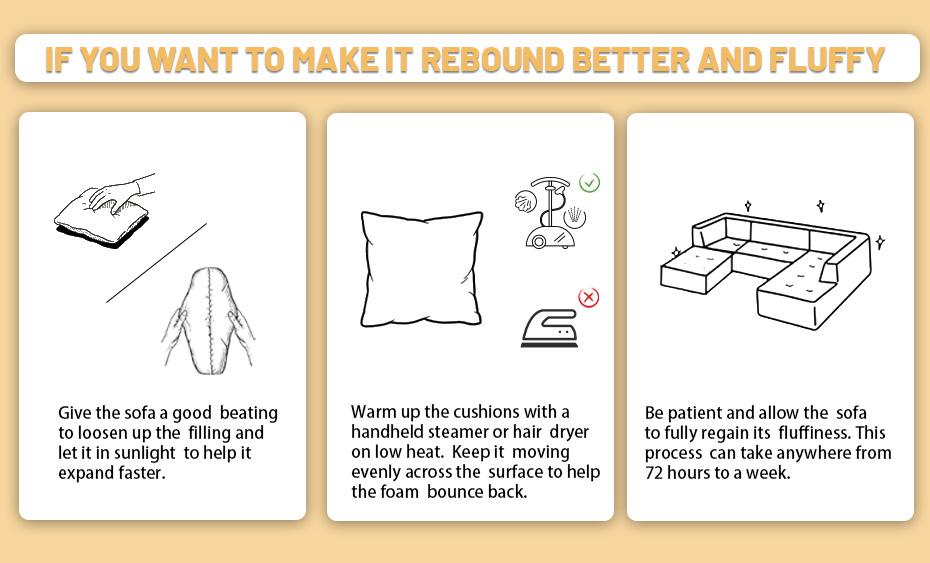 IF YOU WANT TO MAKE IT REBOUND BETTER AND FLUFFY

Give the sofa a good beating to loosen up the filling and let it in sunlight to help it expand faster.

Warm up the cushions with a handheld steamer or hair dryer on low heat. Keep it moving evenly across the surface to help the foam bounce back.

Be patient and allow the sofa to fully regain its fluffiness. This process can take anywhere from 72 hours to a week.