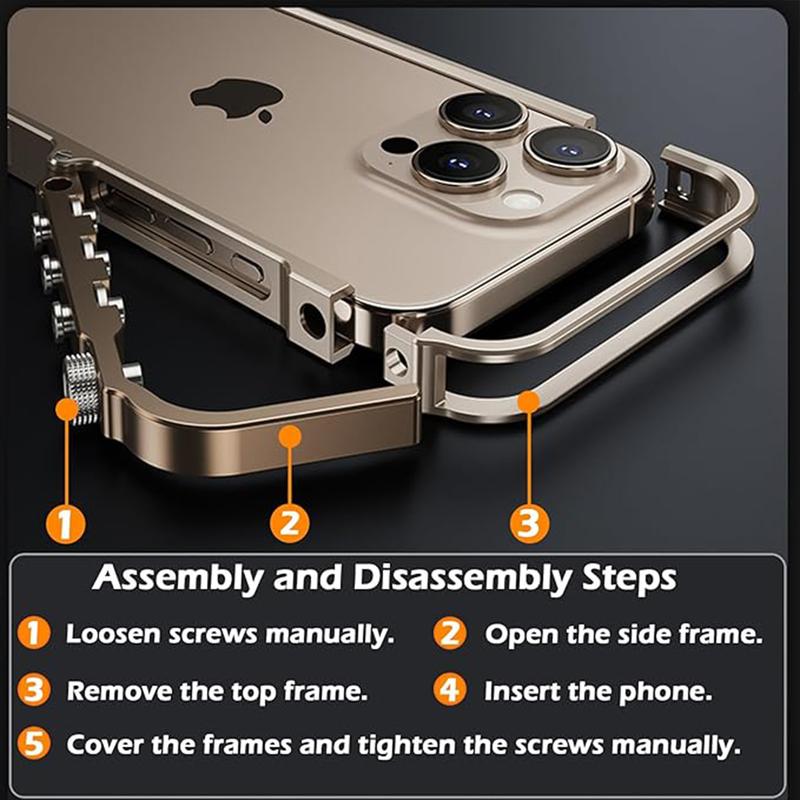 1 2 3

Assembly and Disassembly Steps

1 Loosen screws manually. 2 Open the side frame.

3 Remove the top frame. 4 Insert the phone.

5 Cover the frames and tighten the screws manually.