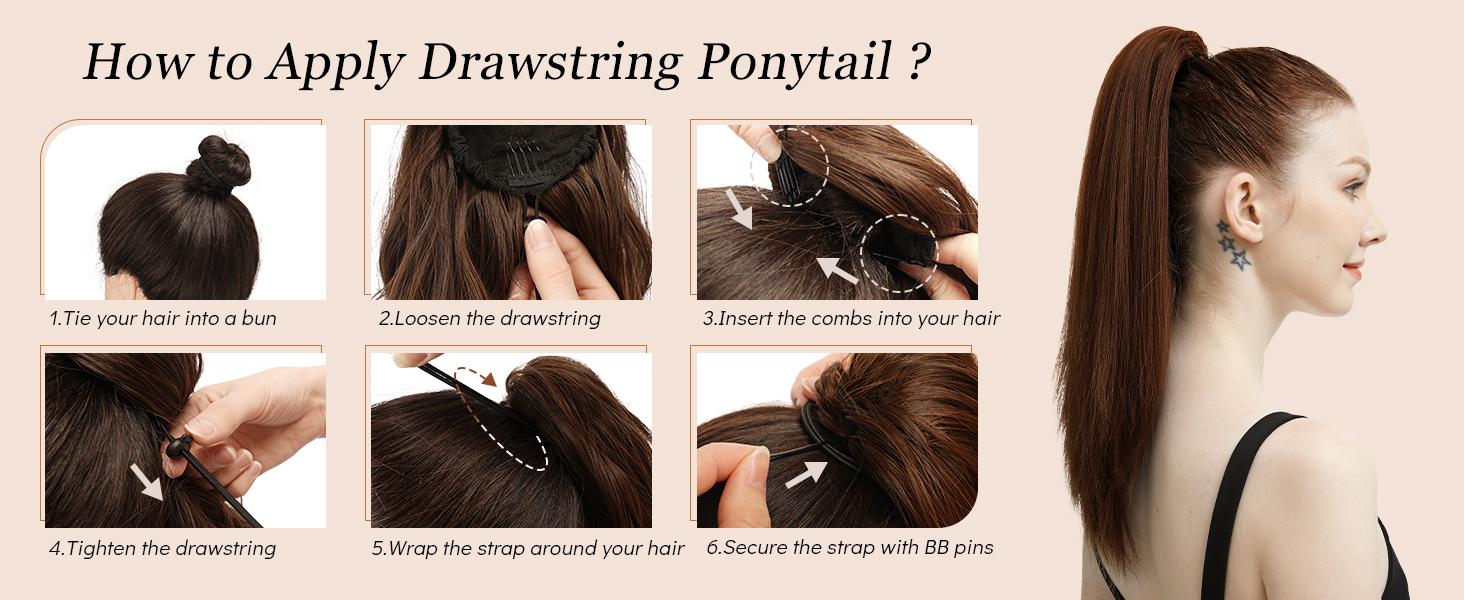 How to Apply Drawstring Ponytail ?

1.Tie your hair into a bun

2.Loosen the drawstring

3.Insert the combs into your hair

4.Tighten the drawstring

5.Wrap the strap around your hair

6.Secure the strap with BB pins