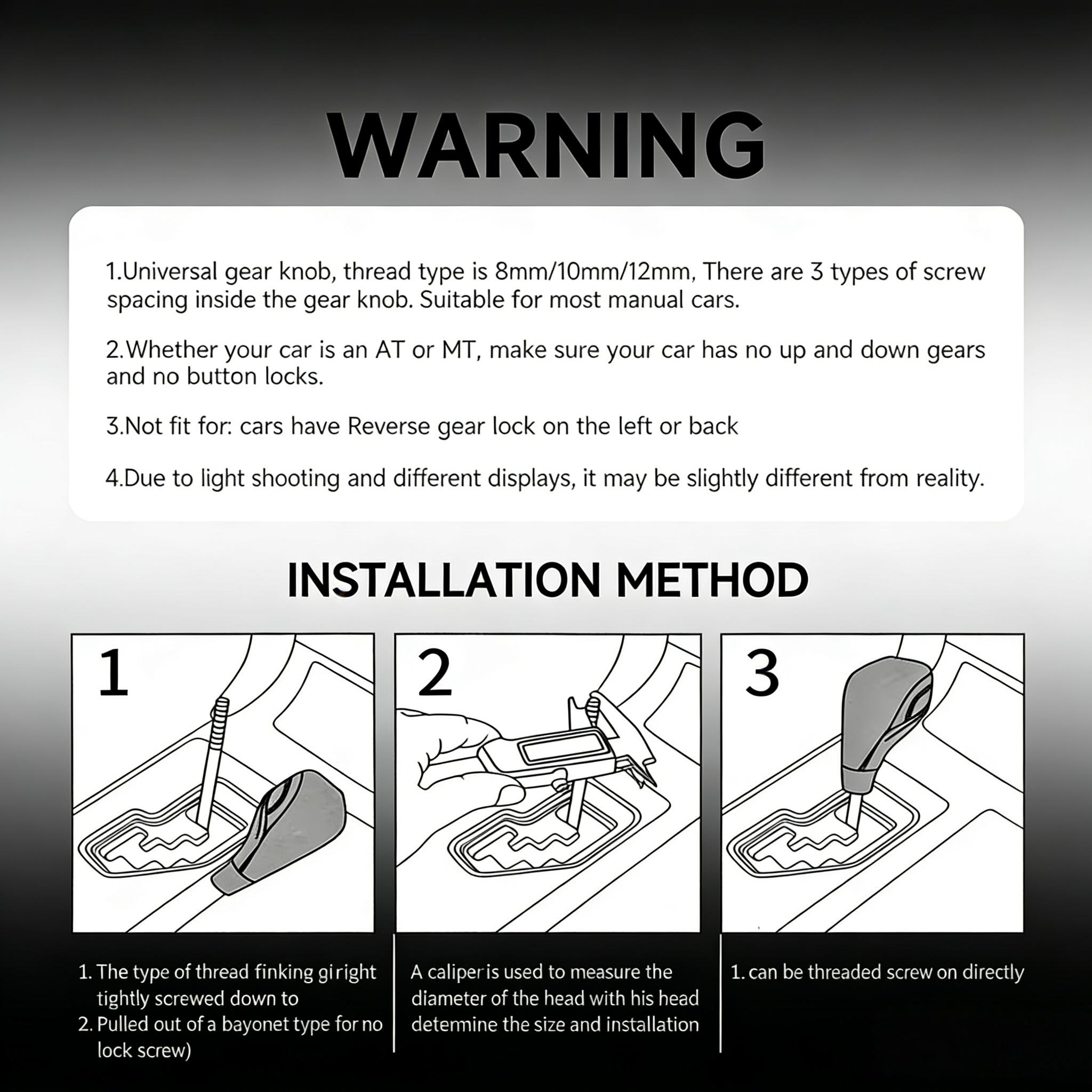 WARNING

1.Universal gear knob, thread type is 8mm/10mm/12mm, There are 3 types of screw spacing inside the gear knob. Suitable for most manual cars.

2.Whether your car is an AT or MT, make sure your car has no up and down gears and no button locks.

3.Not fit for: cars have Reverse gear lock on the left or back

4.Due to light shooting and different displays, it may be slightly different from reality.

INSTALLATION METHOD

1

2

3

1. The type of thread finking gi right tightly screwed down to
2. Pulled out of a bayonet type for no lock screw)

A caliper is used to measure the diameter of the head with his head detemine the size and installation

1. can be threaded screw on directly