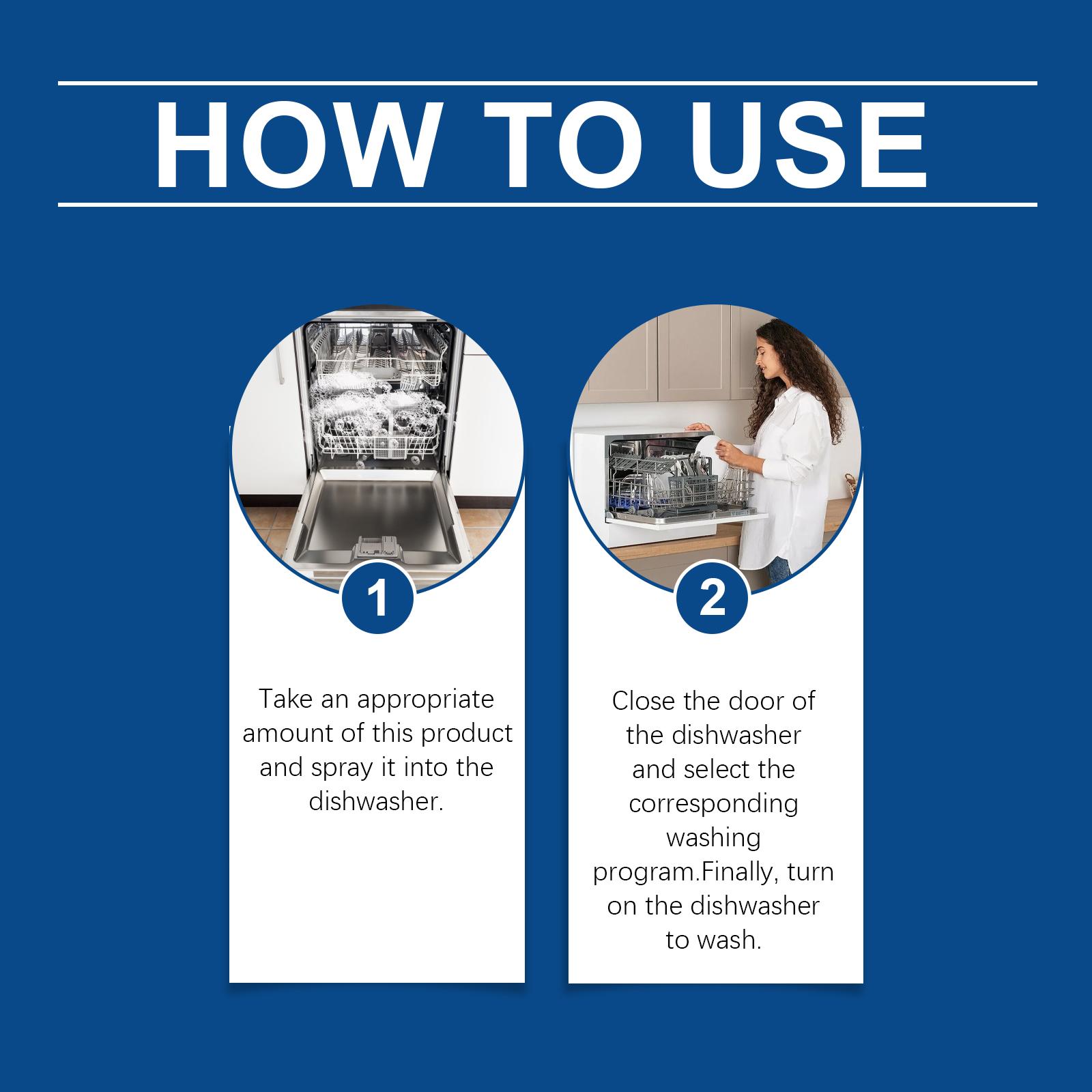 HOW TO USE

1

Take an appropriate amount of this product and spray it into the dishwasher.

2

Close the door of the dishwasher and select the corresponding washing program.Finally, turn on the dishwasher to wash.