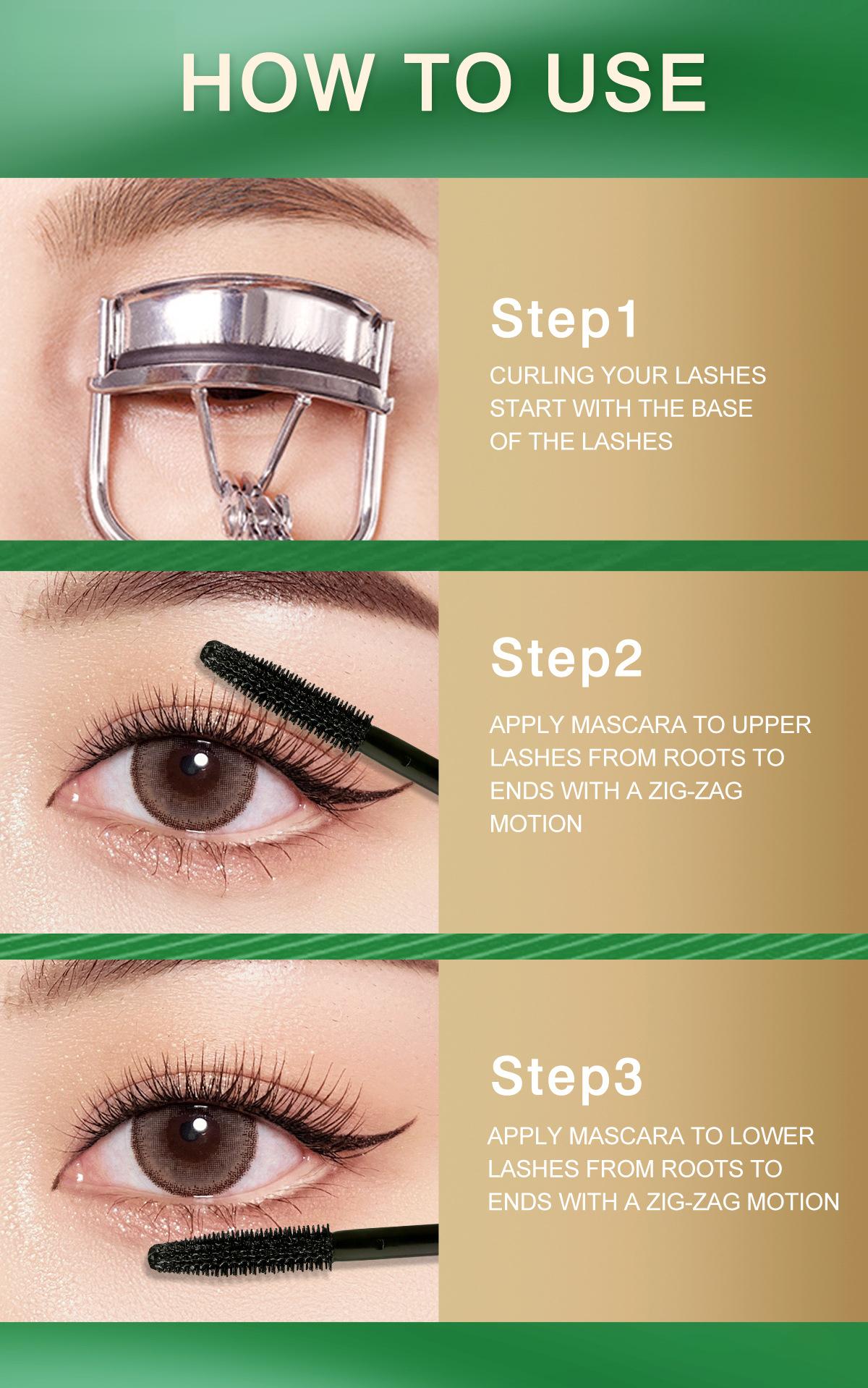 HOW TO USE

Step1

CURLING YOUR LASHES START WITH THE BASE OF THE LASHES

Step2

APPLY MASCARA TO UPPER LASHES FROM ROOTS TO ENDS WITH A ZIG-ZAG MOTION

Step3

APPLY MASCARA TO LOWER LASHES FROM ROOTS TO ENDS WITH A ZIG-ZAG MOTION