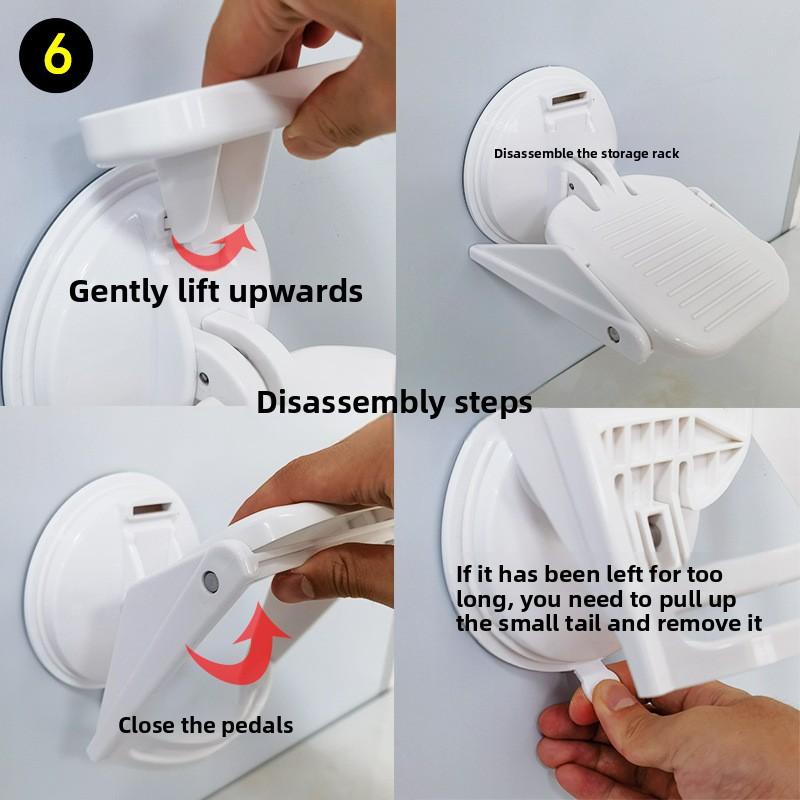 6

Gently lift upwards

Disassemble the storage rack

Disassembly steps

Close the pedals

If it has been left for too long, you need to pull up the small tail and remove it