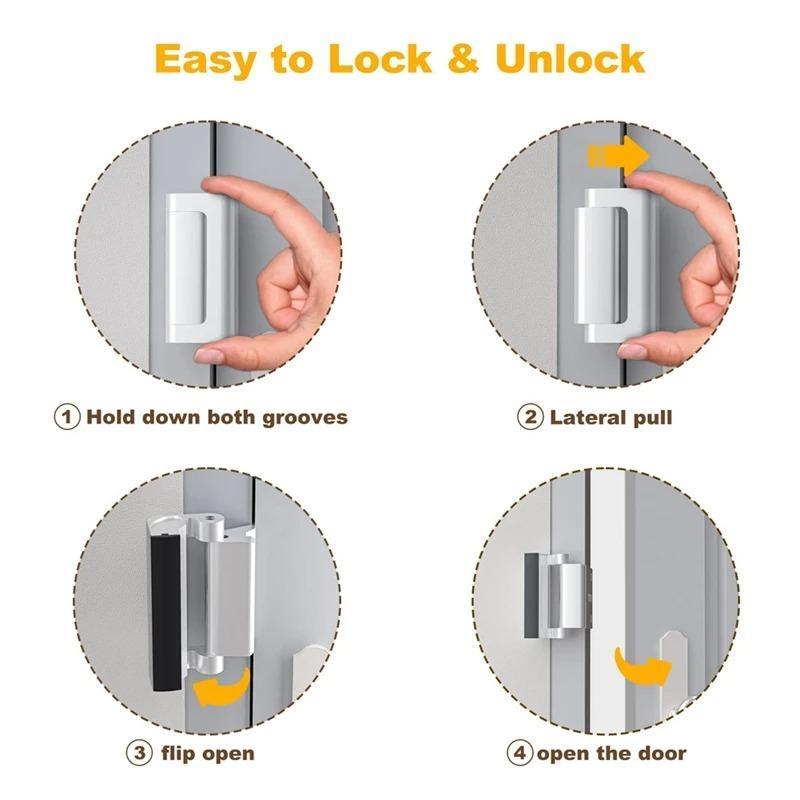 Easy to Lock & Unlock

① Hold down both grooves

② Lateral pull

③ flip open

④ open the door