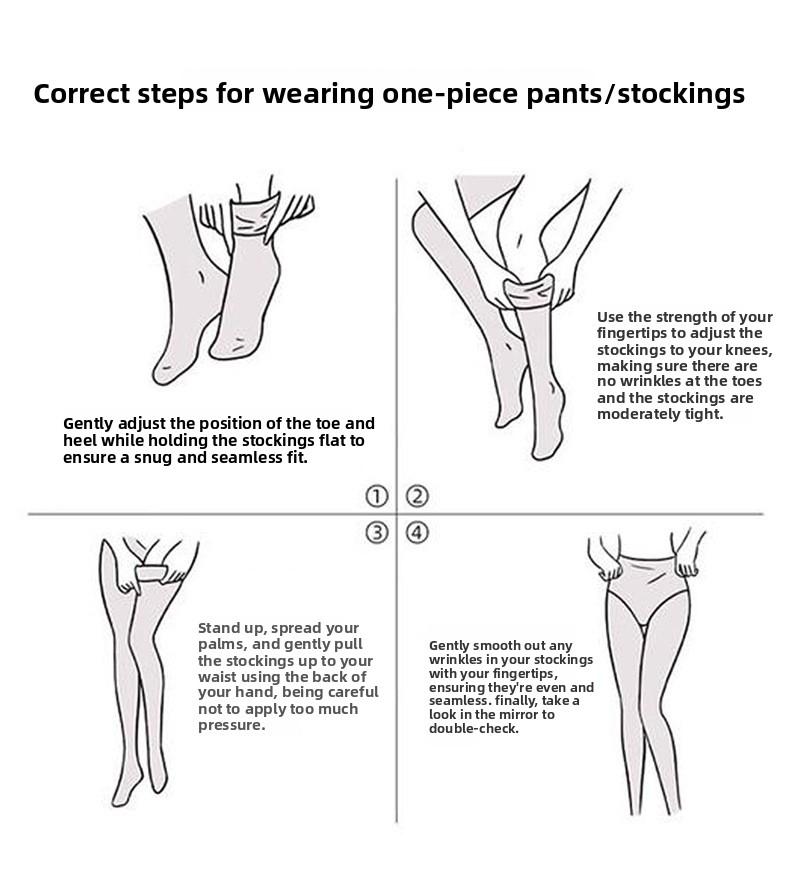 Correct steps for wearing one-piece pants/stockings

Gently adjust the position of the toe and heel while holding the stockings flat to ensure a snug and seamless fit.

Use the strength of your fingertips to adjust the stockings to your knees, making sure there are no wrinkles at the toes and the stockings are moderately tight.

① ②

③ ④

Stand up, spread your palms, and gently pull the stockings up to your waist using the back of your hand, being careful not to apply too much pressure.

Gently smooth out any wrinkles in your stockings with your fingertips, ensuring they're even and seamless. finally, take a look in the mirror to double-check.