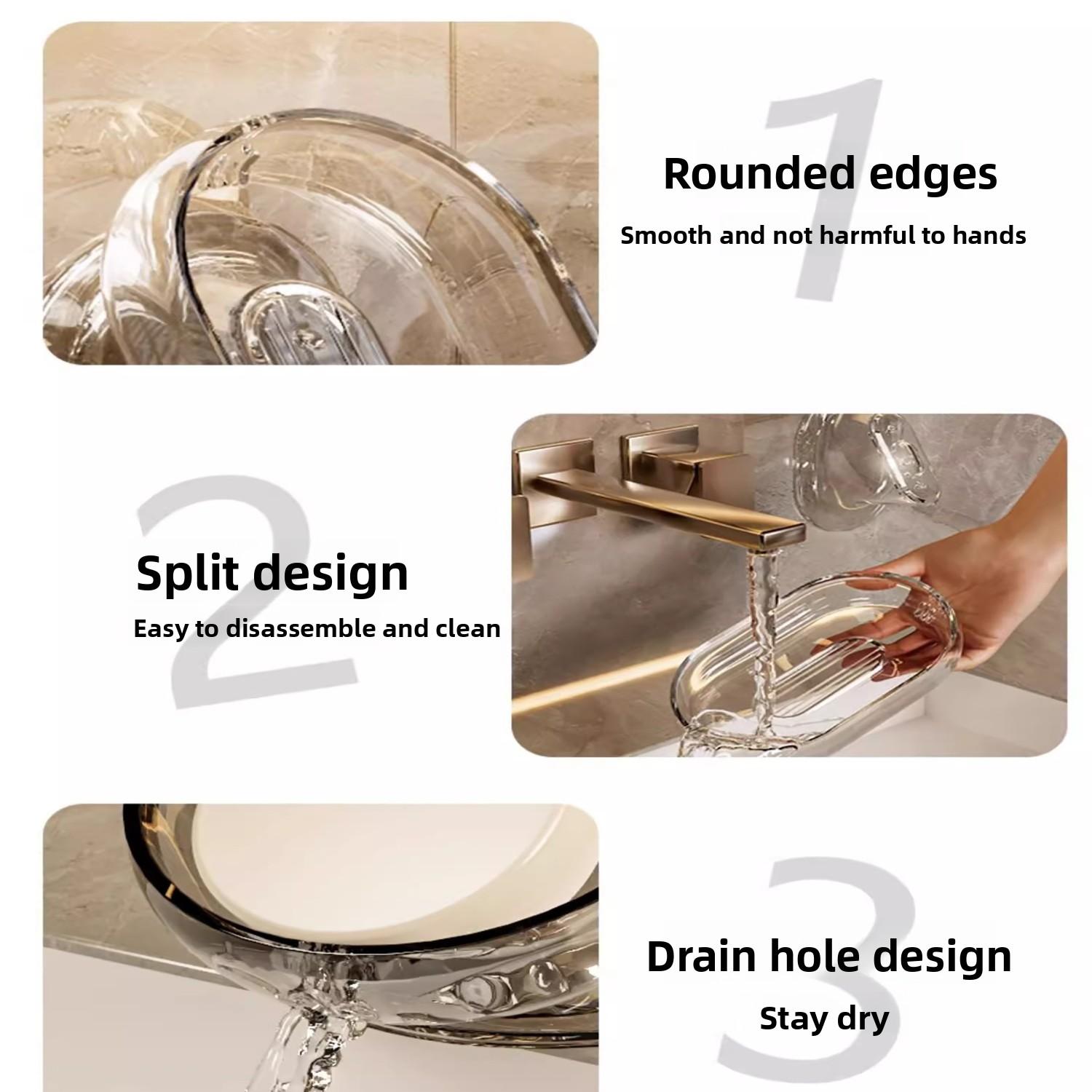 1

Rounded edges

Smooth and not harmful to hands

2

Split design

Easy to disassemble and clean

3

Drain hole design

Stay dry