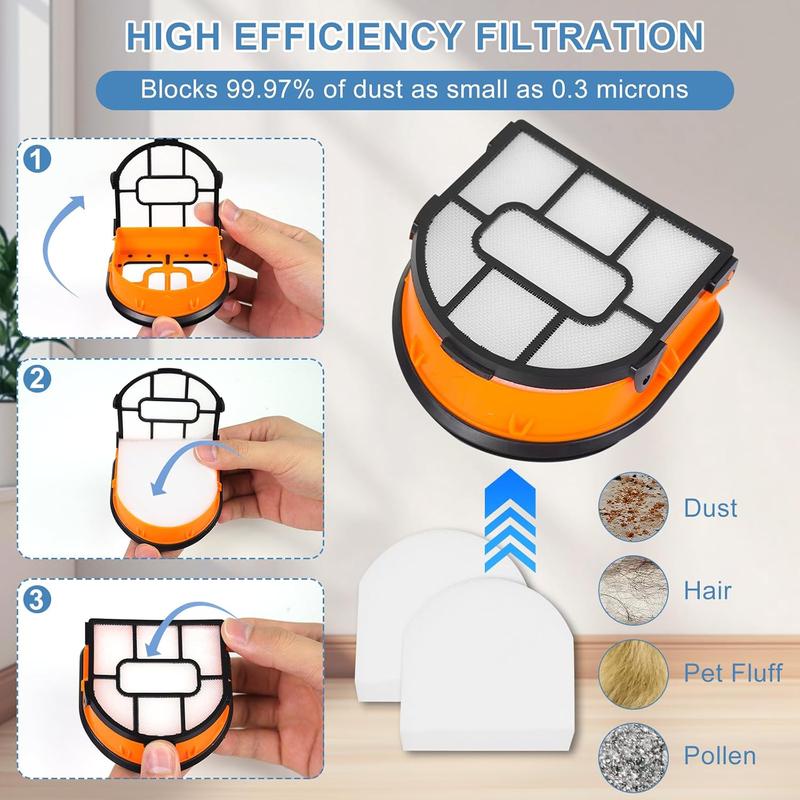 HIGH EFFICIENCY FILTRATION

Blocks 99.97% of dust as small as 0.3 microns

1

2

3

Dust

Hair

Pet Fluff

Pollen