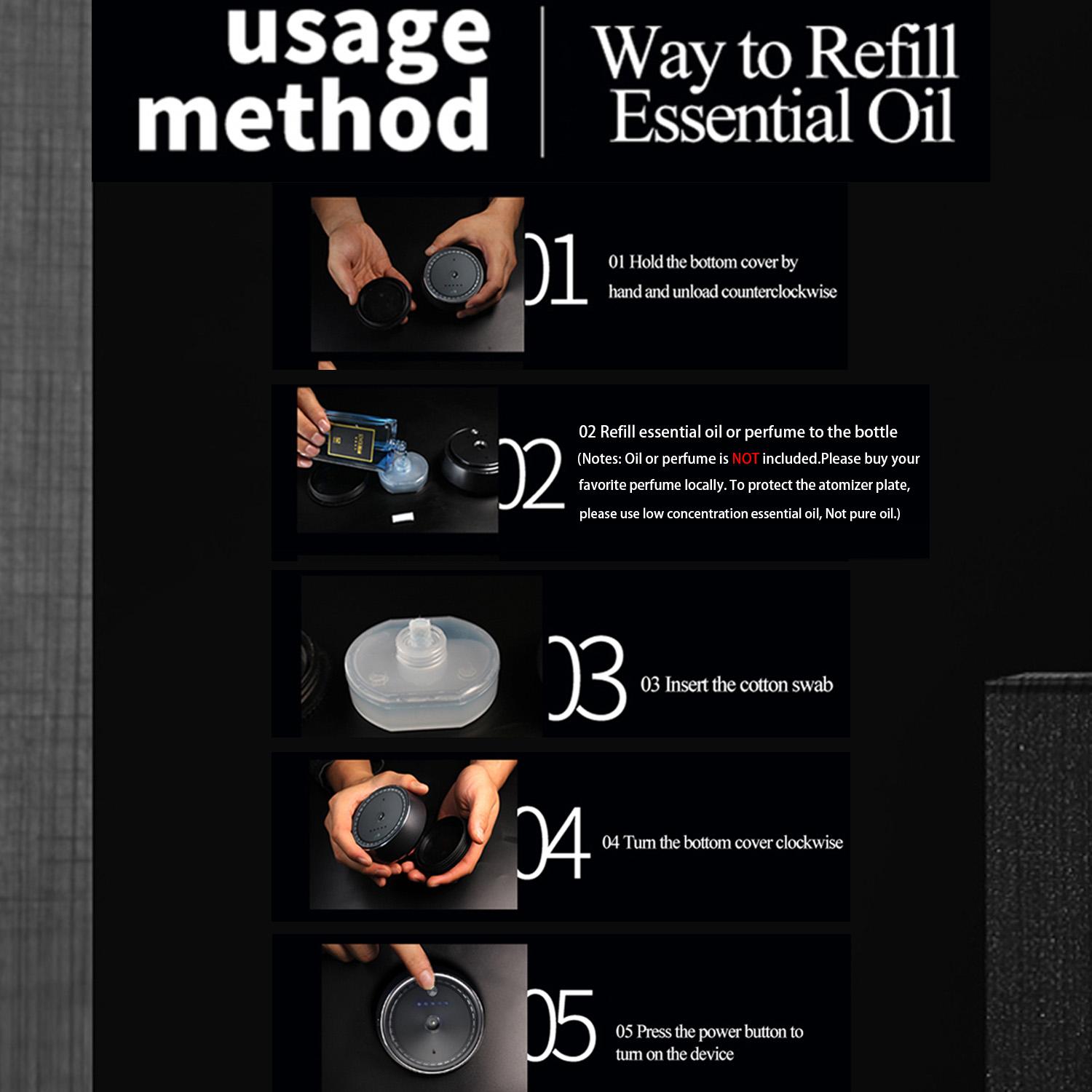 usage method

Way to Refill Essential Oil

01

01 Hold the bottom cover by hand and unload counterclockwise

02

02 Refill essential oil or perfume to the bottle (Notes: Oil or perfume is NOT included.Please buy your favorite perfume locally. To protect the atomizer plate, please use low concentration essential oil, Not pure oil.)

03

03 Insert the cotton swab

04

04 Turn the bottom cover clockwise

05

05 Press the power button to turn on the device