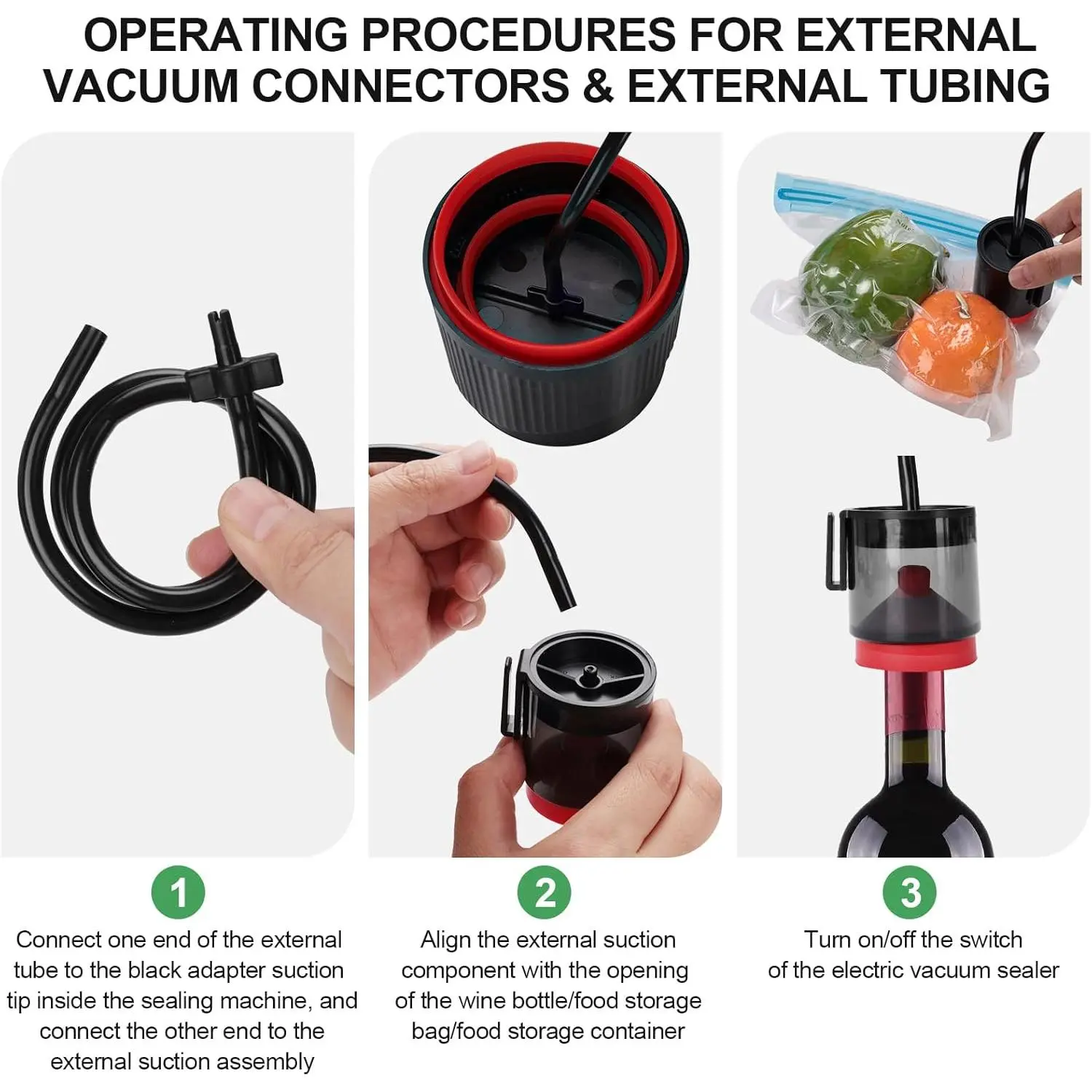 OPERATING PROCEDURES FOR EXTERNAL VACUUM CONNECTORS & EXTERNAL TUBING

1

Connect one end of the external tube to the black adapter suction tip inside the sealing machine, and connect the other end to the external suction assembly

2

Align the external suction component with the opening of the wine bottle/food storage bag/food storage container

3

Turn on/off the switch of the electric vacuum sealer