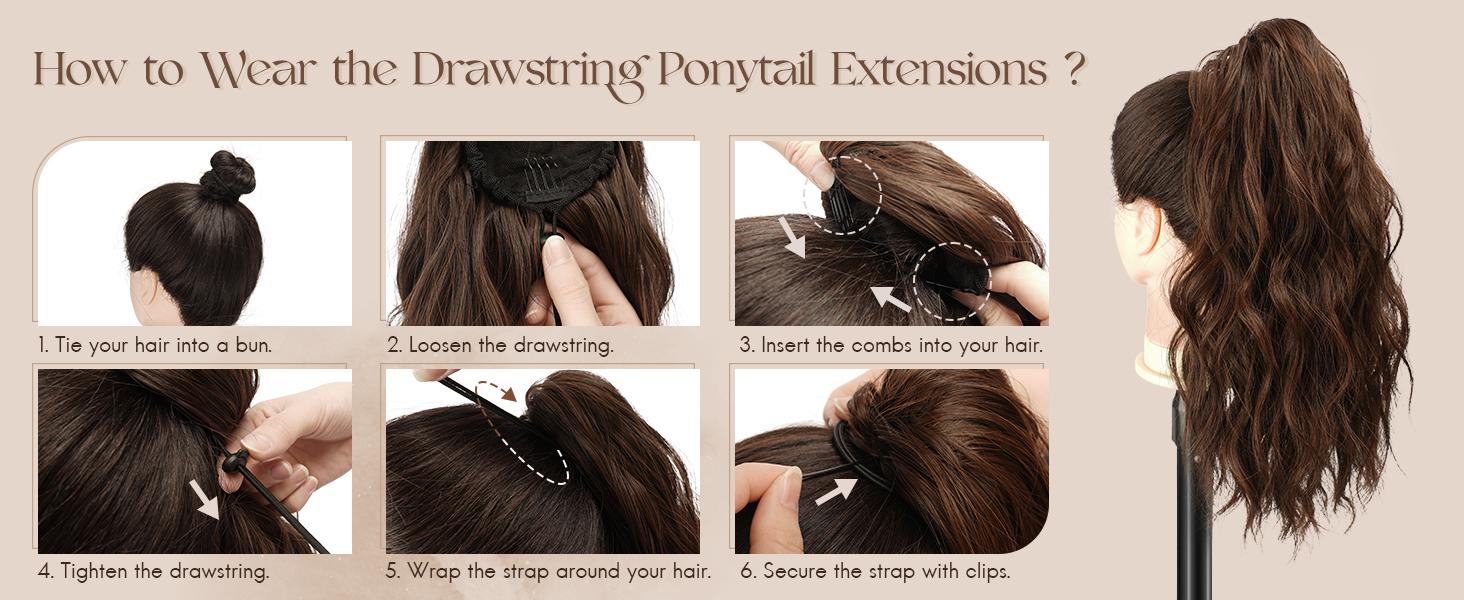 How to Wear the Drawstring Ponytail Extensions ?

1. Tie your hair into a bun.

2. Loosen the drawstring.

3. Insert the combs into your hair.

4. Tighten the drawstring.

5. Wrap the strap around your hair.

6. Secure the strap with clips.