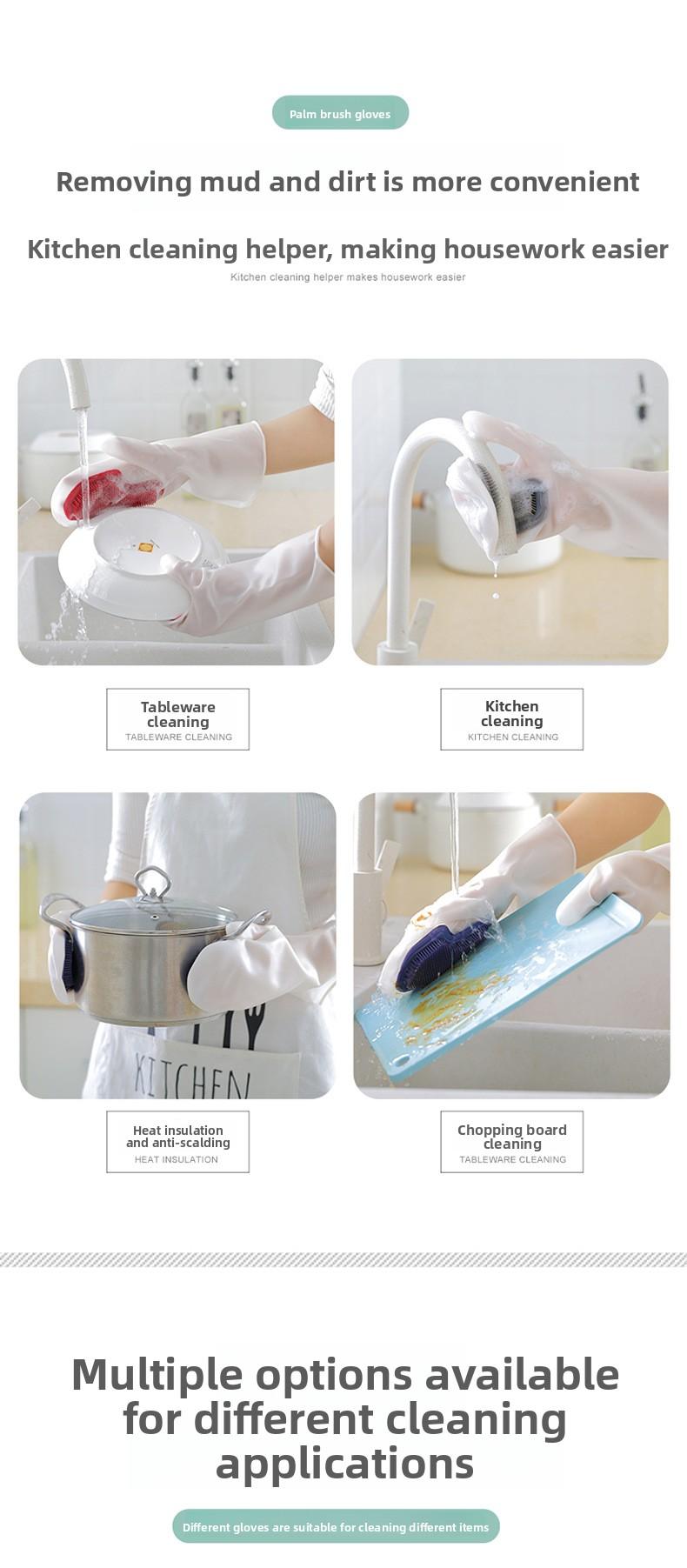 Palm brush gloves

Removing mud and dirt is more convenient

Kitchen cleaning helper, making housework easier

Kitchen cleaning helper makes housework easier

Tableware cleaning
TABLEWARE CLEANING

Kitchen cleaning
KITCHEN CLEANING

KITCHEN

Heat insulation and anti-scalding
HEAT INSULATION

Chopping board cleaning
TABLEWARE CLEANING

Multiple options available for different cleaning applications

Different gloves are suitable for cleaning different items