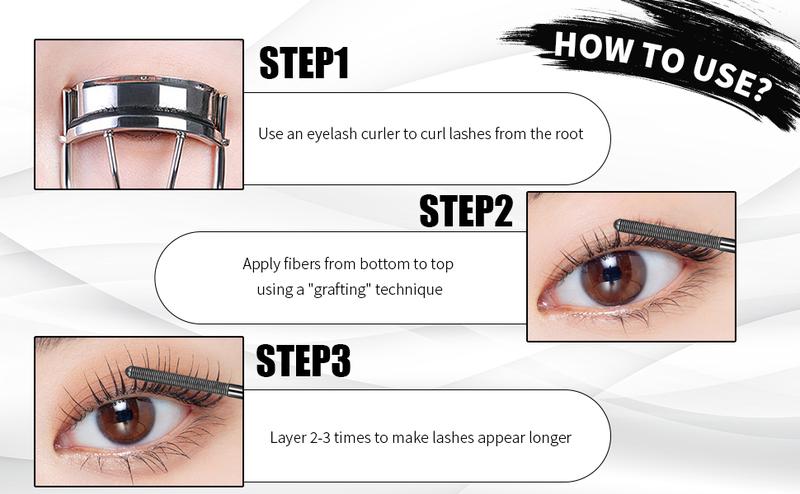 HOW TO USE?

STEP1

Use an eyelash curler to curl lashes from the root

STEP2

Apply fibers from bottom to top using a "grafting" technique

STEP3

Layer 2-3 times to make lashes appear longer