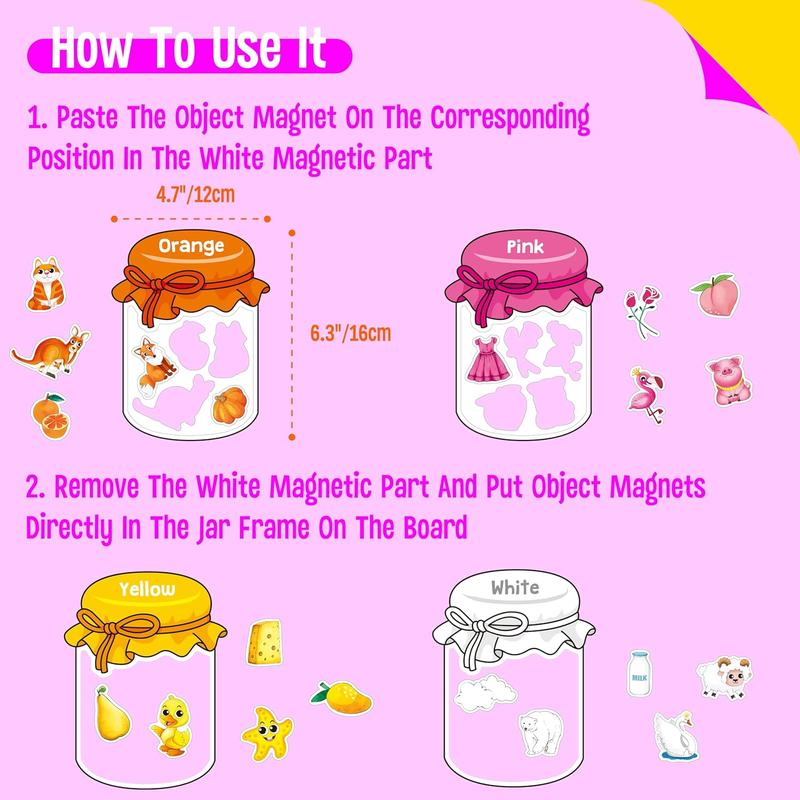 How To Use It

1. Paste The Object Magnet On The Corresponding Position In The White Magnetic Part

4.7"/12cm

Orange

6.3"/16cm

Pink

2. Remove The White Magnetic Part And Put Object Magnets Directly In The Jar Frame On The Board

Yellow

White

MILK