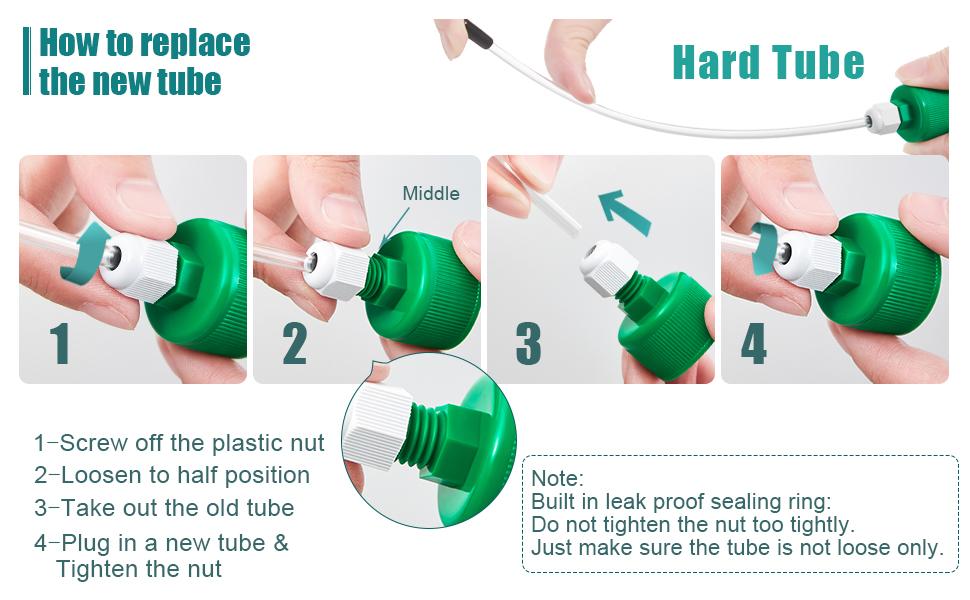 How to replace the new tube

Hard Tube

1

Middle

2

3

4

1-Screw off the plastic nut
2-Loosen to half position
3-Take out the old tube
4-Plug in a new tube & Tighten the nut

Note:
Built in leak proof sealing ring:
Do not tighten the nut too tightly.
Just make sure the tube is not loose only.