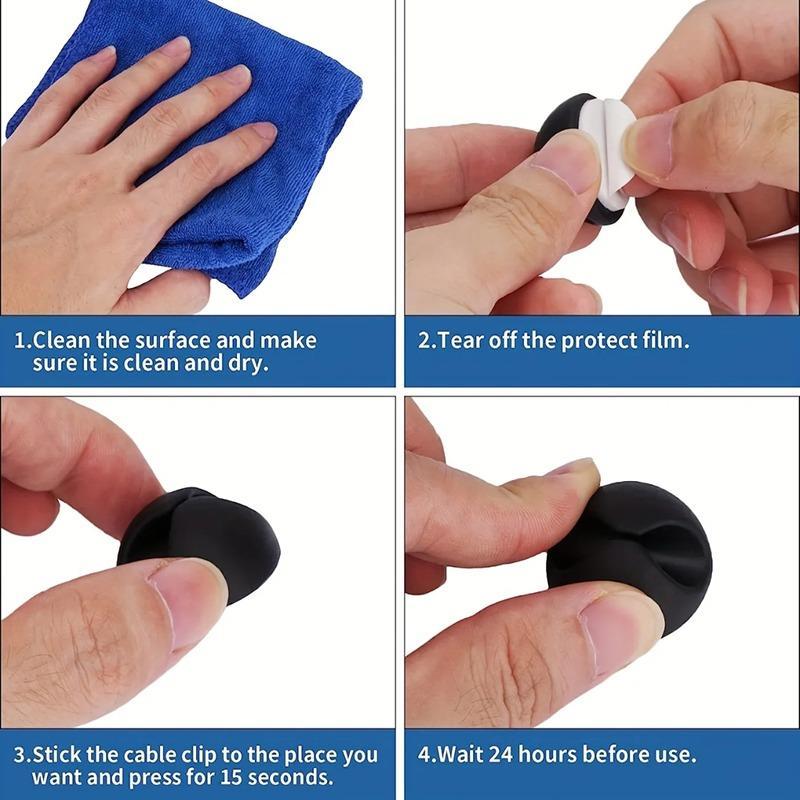 1.Clean the surface and make sure it is clean and dry.

2.Tear off the protect film.

3.Stick the cable clip to the place you want and press for 15 seconds.

4.Wait 24 hours before use.