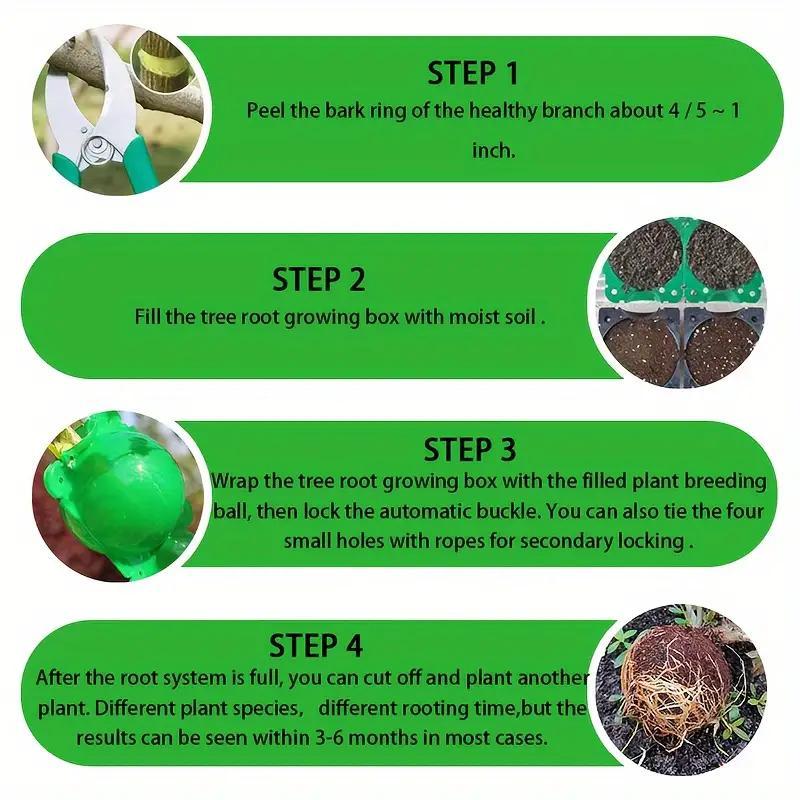 STEP 1
Peel the bark ring of the healthy branch about 4 / 5 ~ 1 inch.

STEP 2
Fill the tree root growing box with moist soil .

STEP 3
Wrap the tree root growing box with the filled plant breeding ball, then lock the automatic buckle. You can also tie the four small holes with ropes for secondary locking .

STEP 4
After the root system is full, you can cut off and plant another plant. Different plant species, different rooting time,but the results can be seen within 3-6 months in most cases.