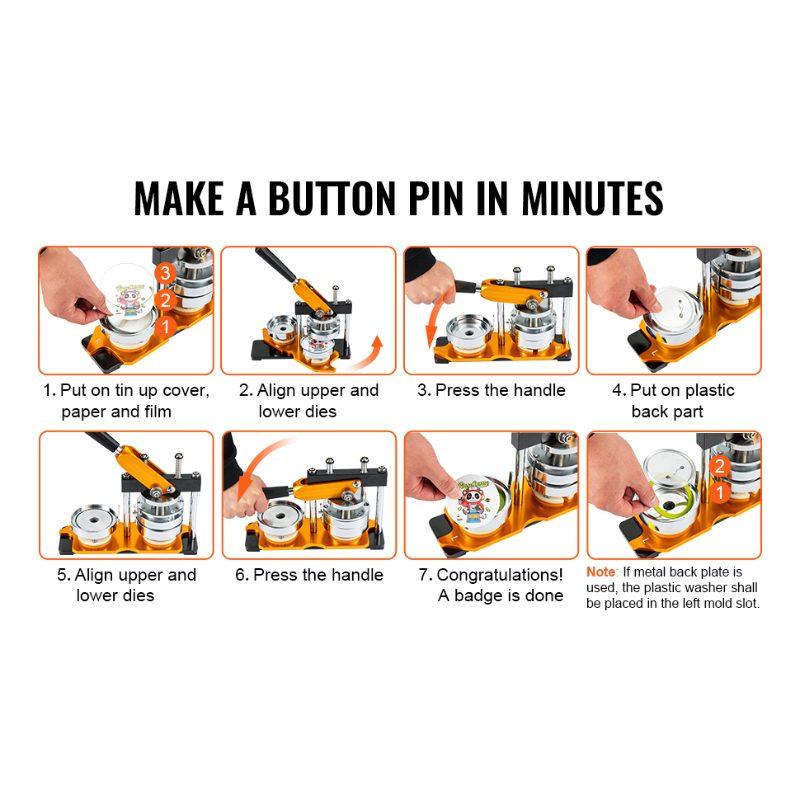 MAKE A BUTTON PIN IN MINUTES

3
2
1

1. Put on tin up cover, paper and film

2. Align upper and lower dies

3. Press the handle

4. Put on plastic back part

5. Align upper and lower dies

6. Press the handle

7. Congratulations! A badge is done

2
1

Note: If metal back plate is used, the plastic washer shall be placed in the left mold slot.