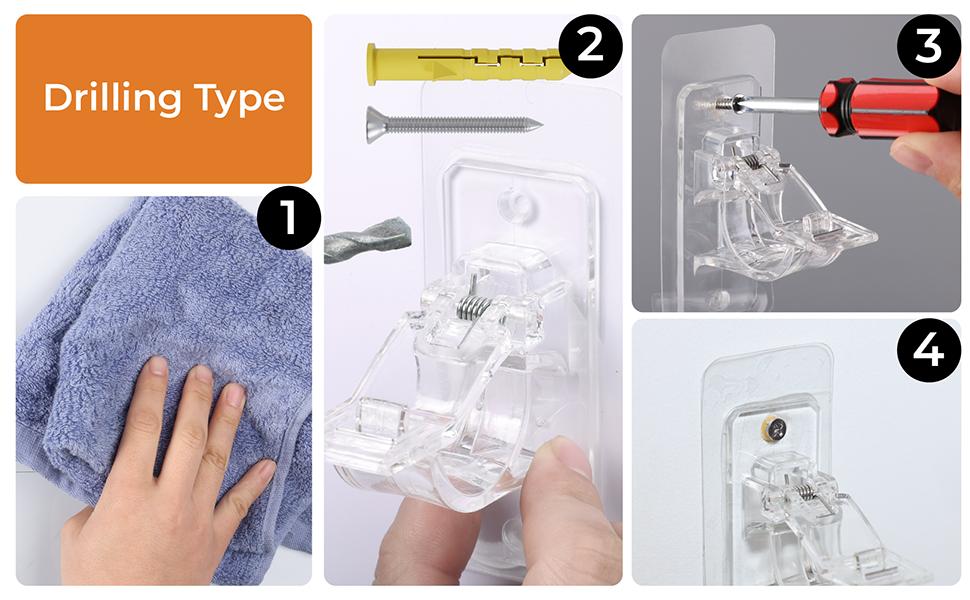 Drilling Type

1

2

3

4