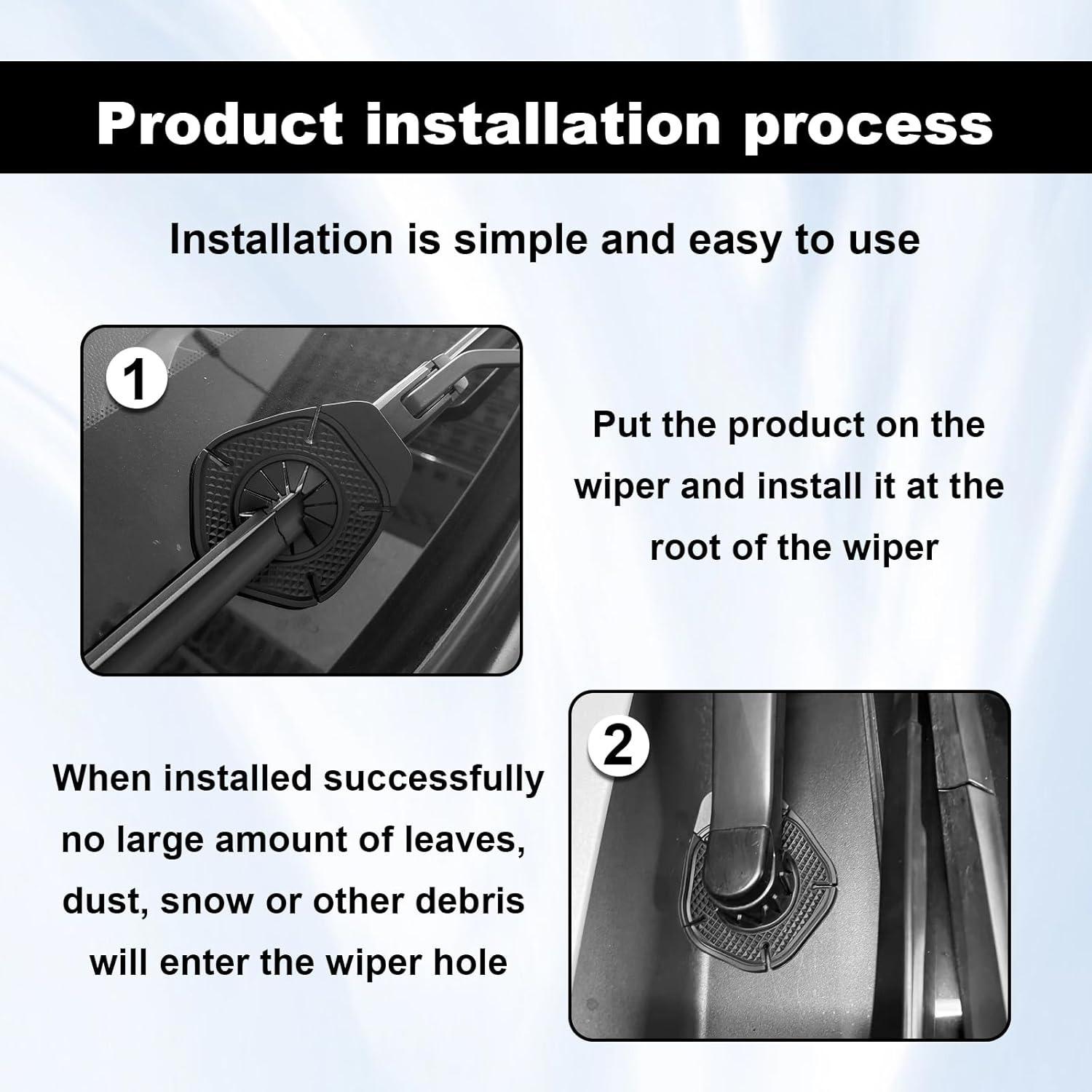 Product installation process

Installation is simple and easy to use

1

Put the product on the wiper and install it at the root of the wiper

2

When installed successfully no large amount of leaves, dust, snow or other debris will enter the wiper hole