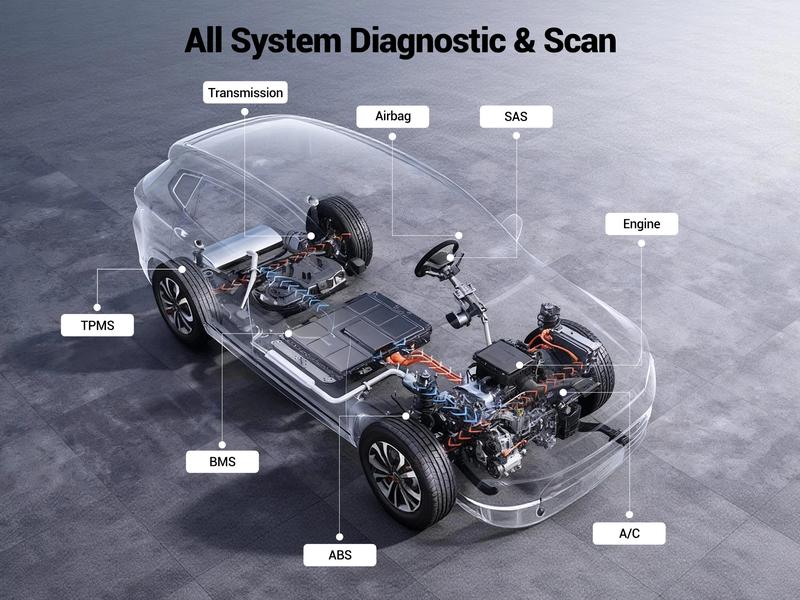 All System Diagnostic & Scan

Transmission

Airbag

SAS

Engine

TPMS

BMS

ABS

A/C