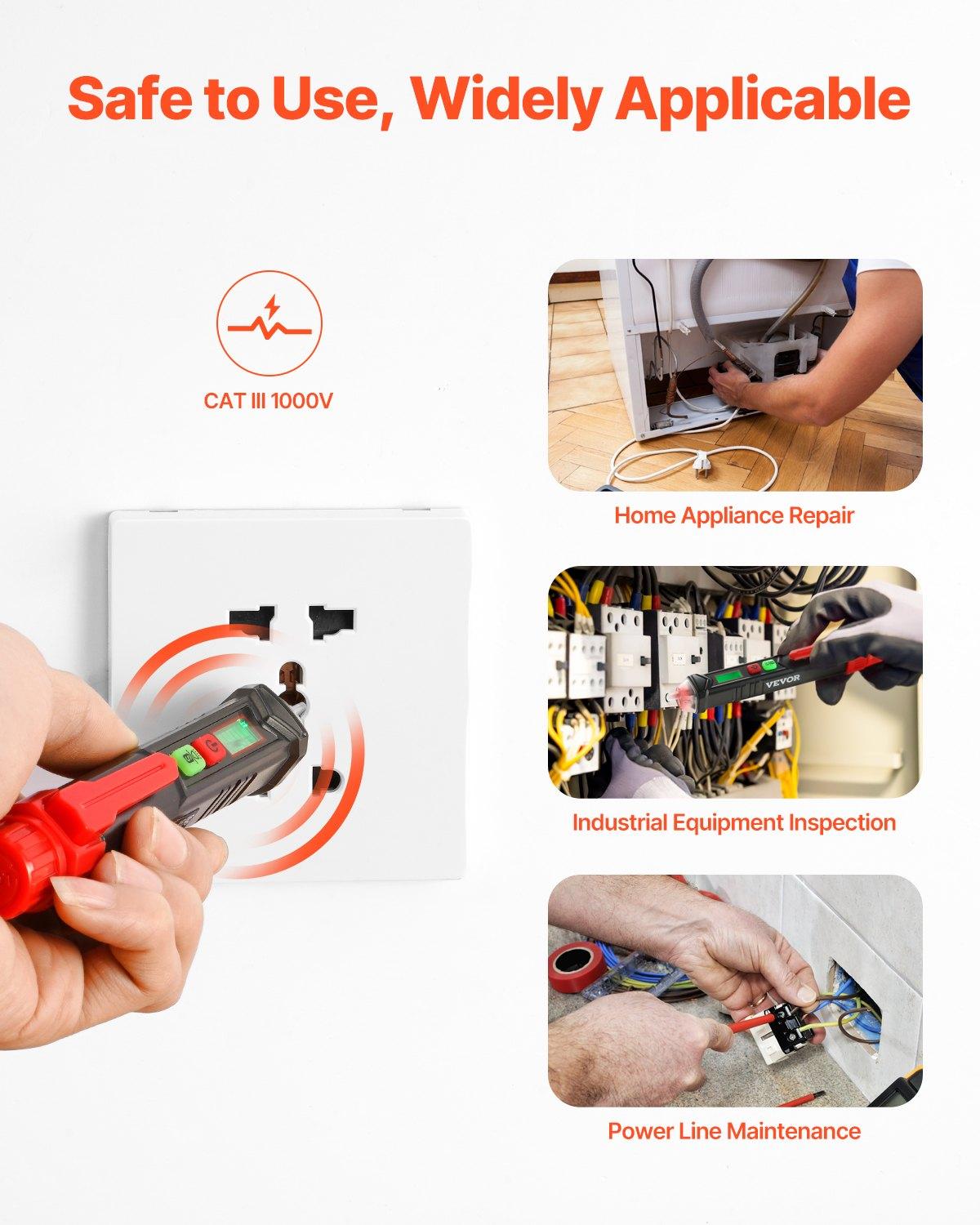 Safe to Use, Widely Applicable

CAT III 1000V

Home Appliance Repair

VEVOR

Industrial Equipment Inspection

Power Line Maintenance