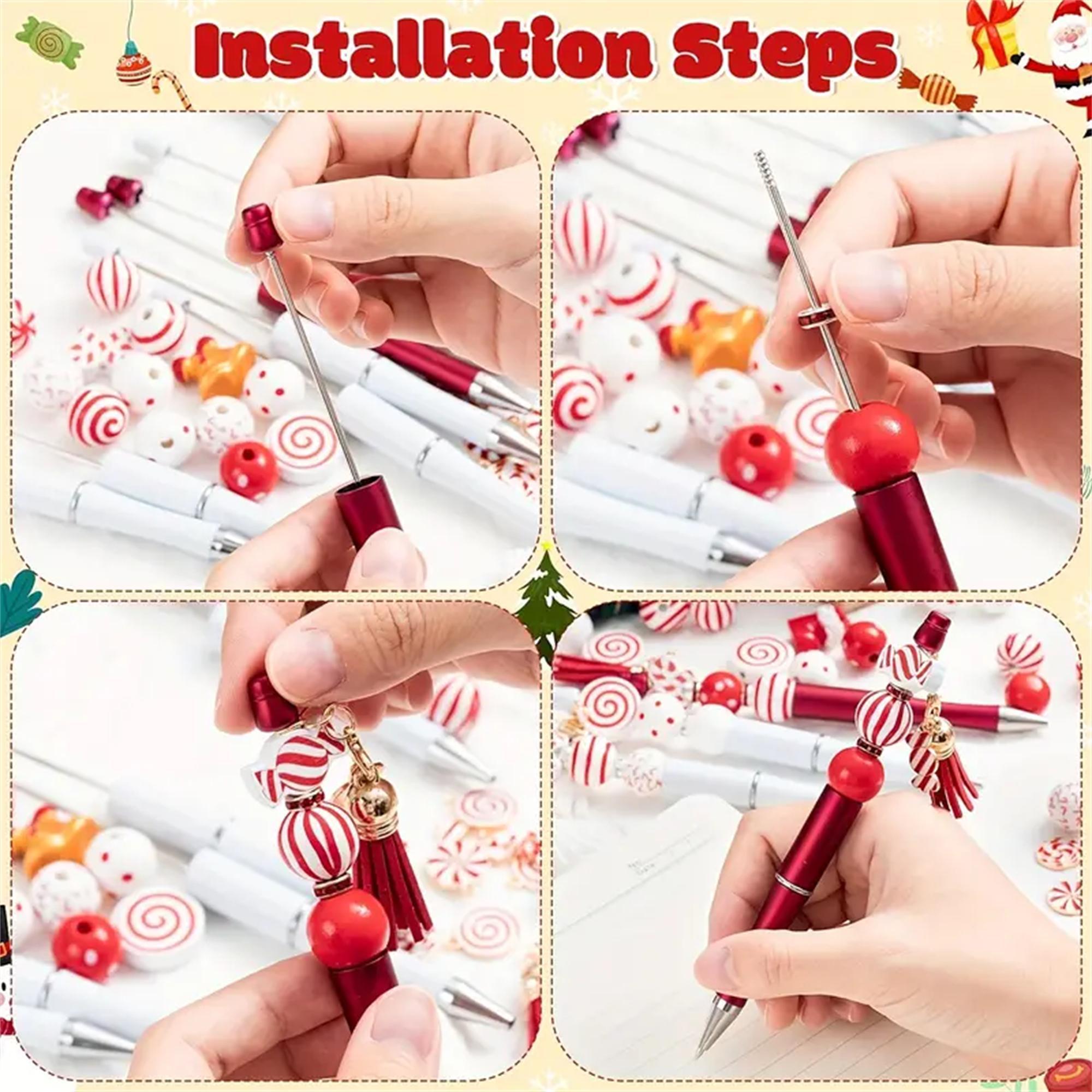 Installation Steps