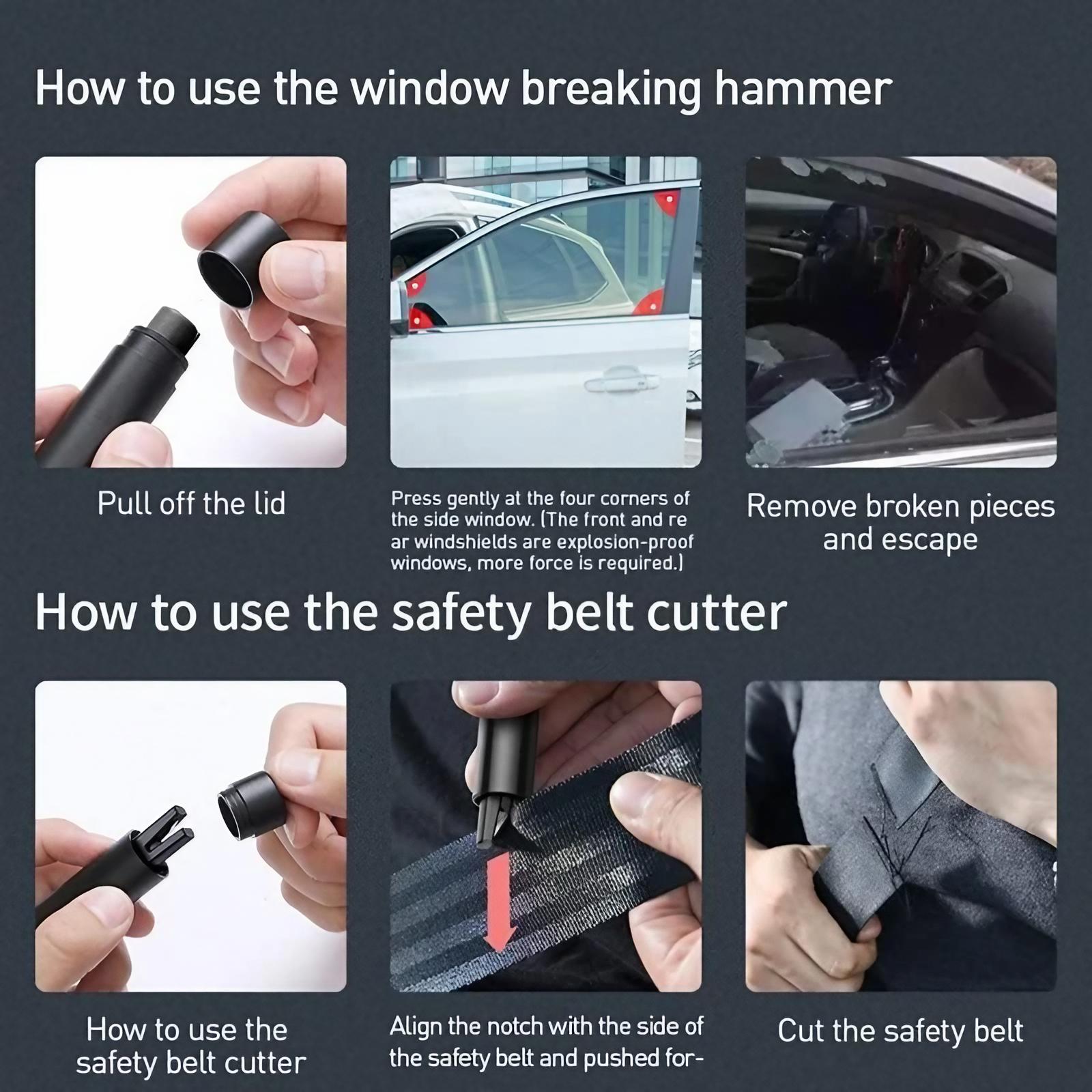 How to use the window breaking hammer

Pull off the lid

Press gently at the four corners of the side window. (The front and re ar windshields are explosion-proof windows, more force is required.)

Remove broken pieces and escape

How to use the safety belt cutter

How to use the safety belt cutter

Align the notch with the side of the safety belt and pushed for-

Cut the safety belt