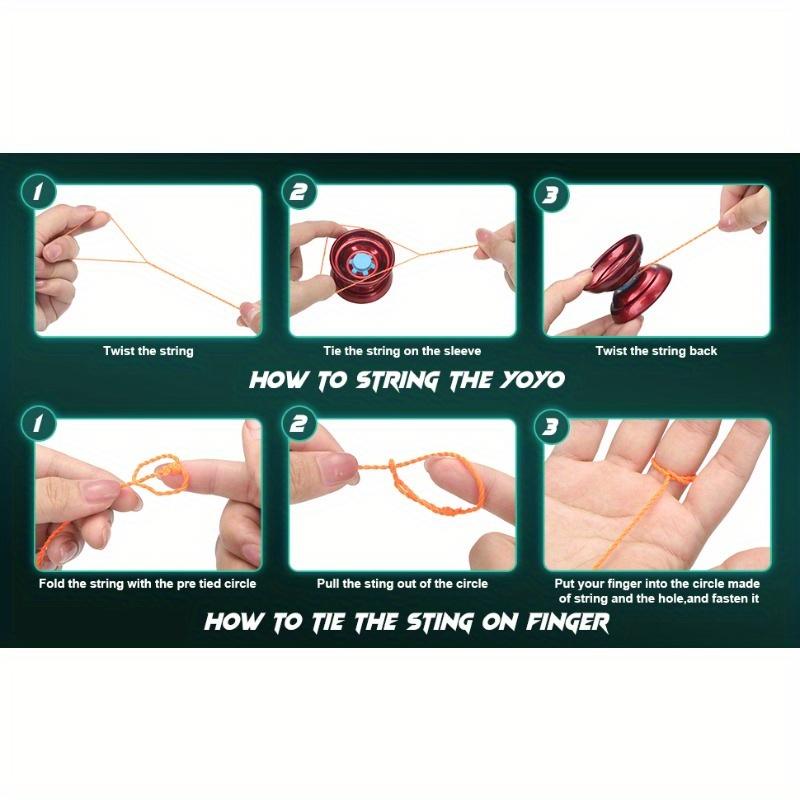 1
Twist the string

2
Tie the string on the sleeve

3
Twist the string back

HOW TO STRING THE YOYO

1
Fold the string with the pre tied circle

2
Pull the sting out of the circle

3
Put your finger into the circle made of string and the hole,and fasten it

HOW TO TIE THE STING ON FINGER