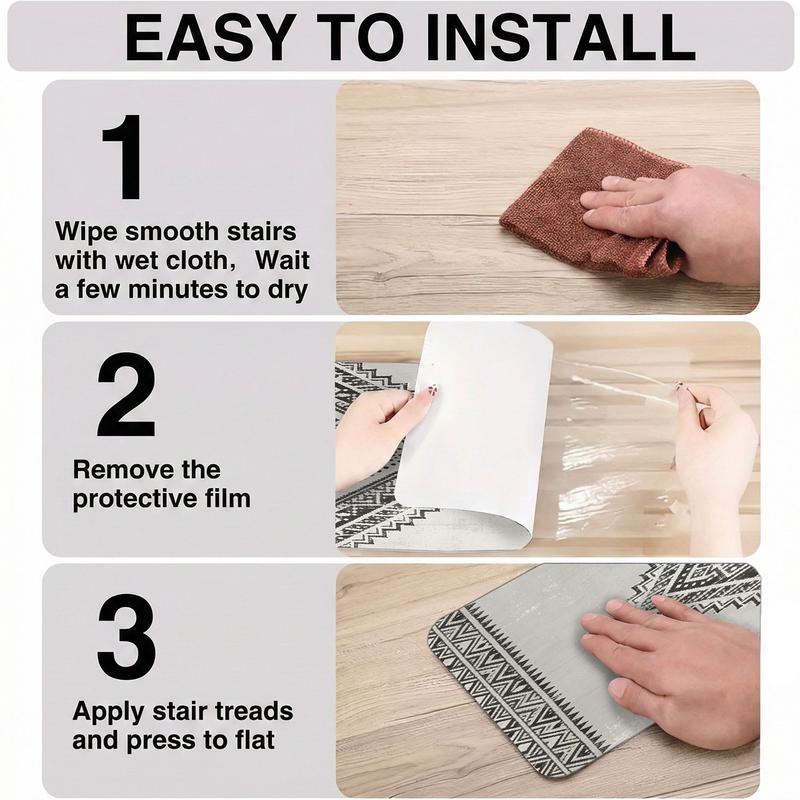 EASY TO INSTALL

1

Wipe smooth stairs with wet cloth， Wait a few minutes to dry

2

Remove the protective film

3

Apply stair treads and press to flat