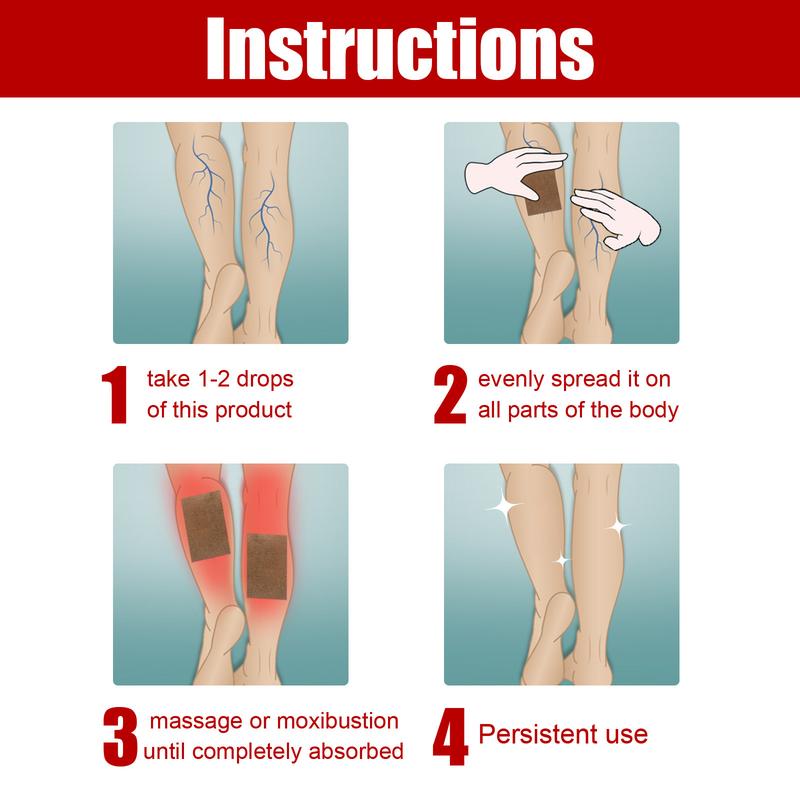 Instructions

1 take 1-2 drops of this product

2 evenly spread it on all parts of the body

3 massage or moxibustion until completely absorbed

4 Persistent use