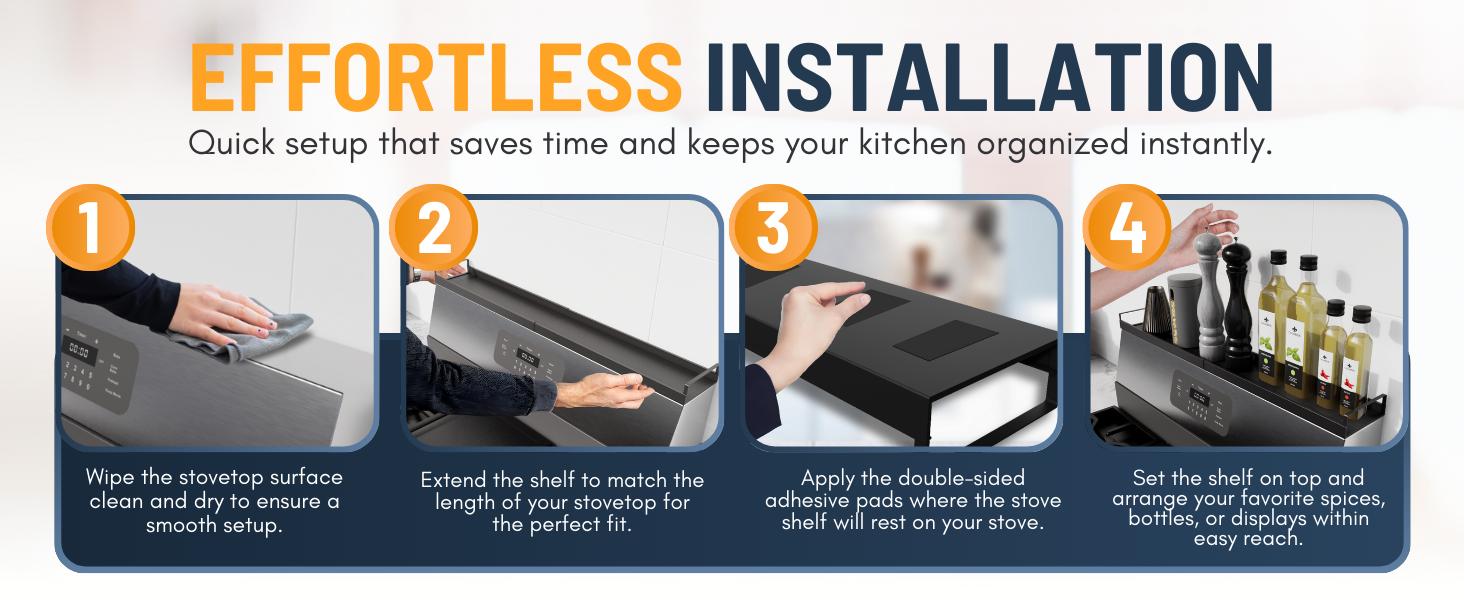 EFFORTLESS INSTALLATION

Quick setup that saves time and keeps your kitchen organized instantly.

1

Wipe the stovetop surface clean and dry to ensure a smooth setup.

2

Extend the shelf to match the length of your stovetop for the perfect fit.

3

Apply the double-sided adhesive pads where the stove shelf will rest on your stove.

4

Set the shelf on top and arrange your favorite spices, bottles, or displays within easy reach.