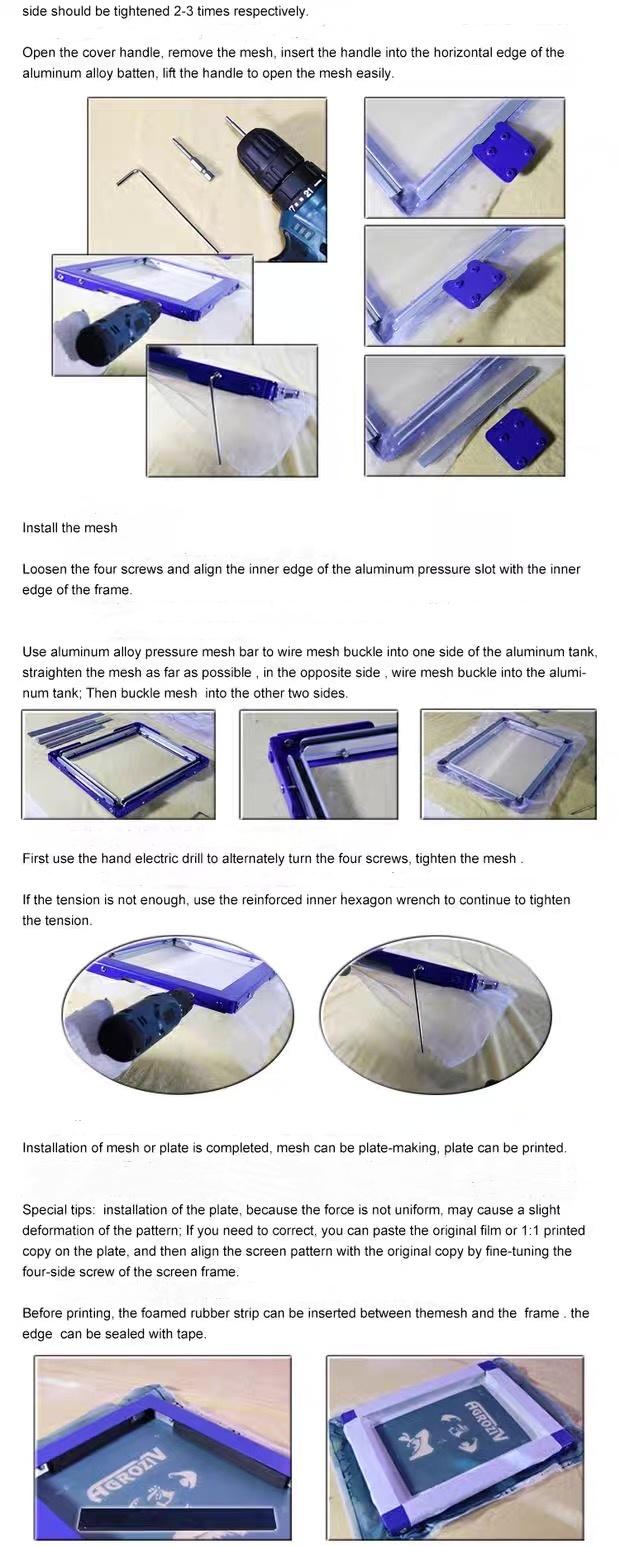 side should be tightened 2-3 times respectively.

Open the cover handle, remove the mesh, insert the handle into the horizontal edge of the aluminum alloy batten, lift the handle to open the mesh easily.

Install the mesh

Loosen the four screws and align the inner edge of the aluminum pressure slot with the inner edge of the frame.

Use aluminum alloy pressure mesh bar to wire mesh buckle into one side of the aluminum tank, straighten the mesh as far as possible , in the opposite side , wire mesh buckle into the aluminum tank; Then buckle mesh into the other two sides.

First use the hand electric drill to alternately turn the four screws, tighten the mesh .

If the tension is not enough, use the reinforced inner hexagon wrench to continue to tighten the tension.

Installation of mesh or plate is completed, mesh can be plate-making, plate can be printed.

Special tips: installation of the plate, because the force is not uniform, may cause a slight deformation of the pattern; If you need to correct, you can paste the original film or 1:1 printed copy on the plate, and then align the screen pattern with the original copy by fine-tuning the four-side screw of the screen frame.

Before printing, the foamed rubber strip can be inserted between themesh and the frame . the edge can be sealed with tape.

AGROZN

AGROZN