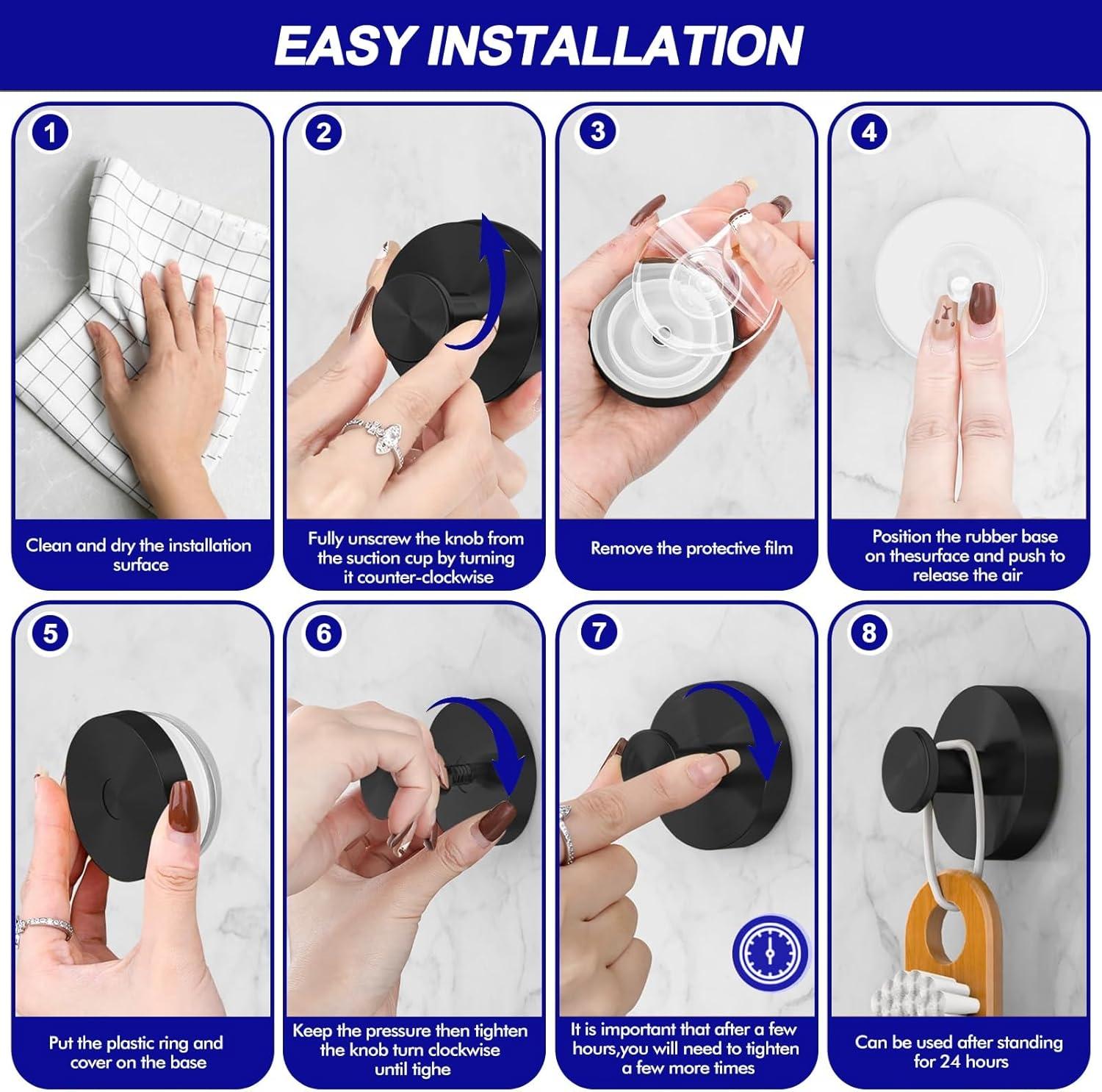 EASY INSTALLATION

1

Clean and dry the installation surface

2

Fully unscrew the knob from the suction cup by turning it counter-clockwise

3

Remove the protective film

4

Position the rubber base on thesurface and push to release the air

5

Put the plastic ring and cover on the base

6

Keep the pressure then tighten the knob turn clockwise until tighe

7

It is important that after a few hours,you will need to tighten a few more times

8

Can be used after standing for 24 hours