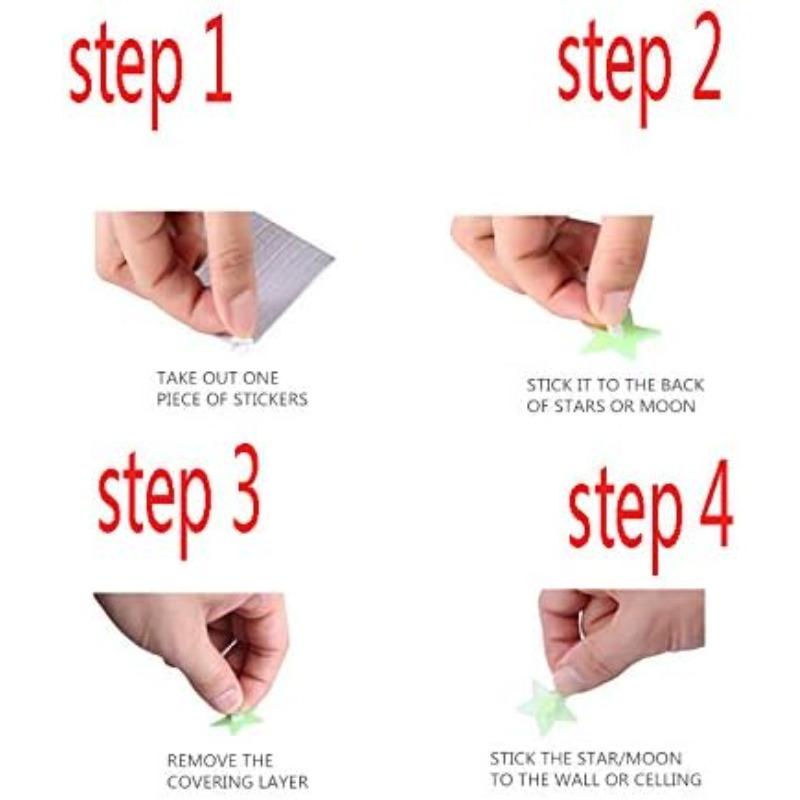 step 1

TAKE OUT ONE PIECE OF STICKERS

step 2

STICK IT TO THE BACK OF STARS OR MOON

step 3

REMOVE THE COVERING LAYER

step 4

STICK THE STAR/MOON TO THE WALL OR CELLING