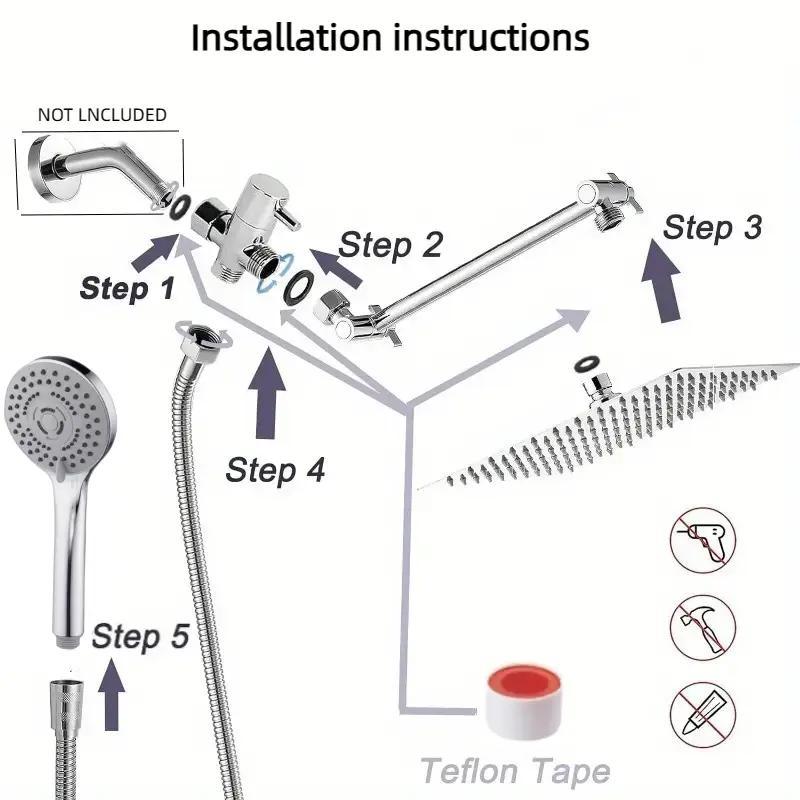 Installation instructions

NOT LNCLUDED

Step 1

Step 2

Step 3

Step 4

Step 5

Teflon Tape