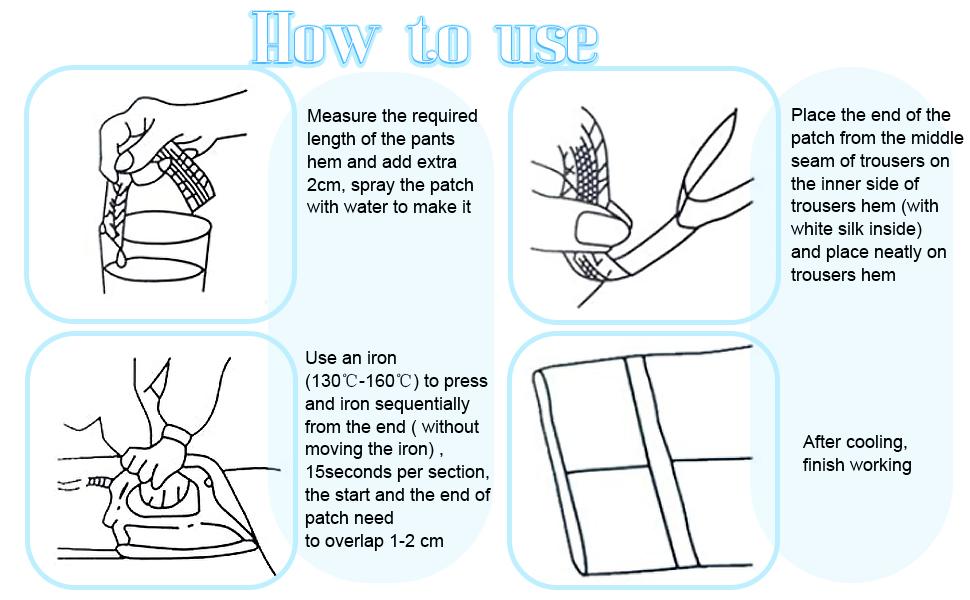 How to use

Measure the required length of the pants hem and add extra 2cm, spray the patch with water to make it

Place the end of the patch from the middle seam of trousers on the inner side of trousers hem (with white silk inside) and place neatly on trousers hem

Use an iron (130℃-160℃) to press and iron sequentially from the end ( without moving the iron) , 15seconds per section, the start and the end of patch need to overlap 1-2 cm

After cooling, finish working