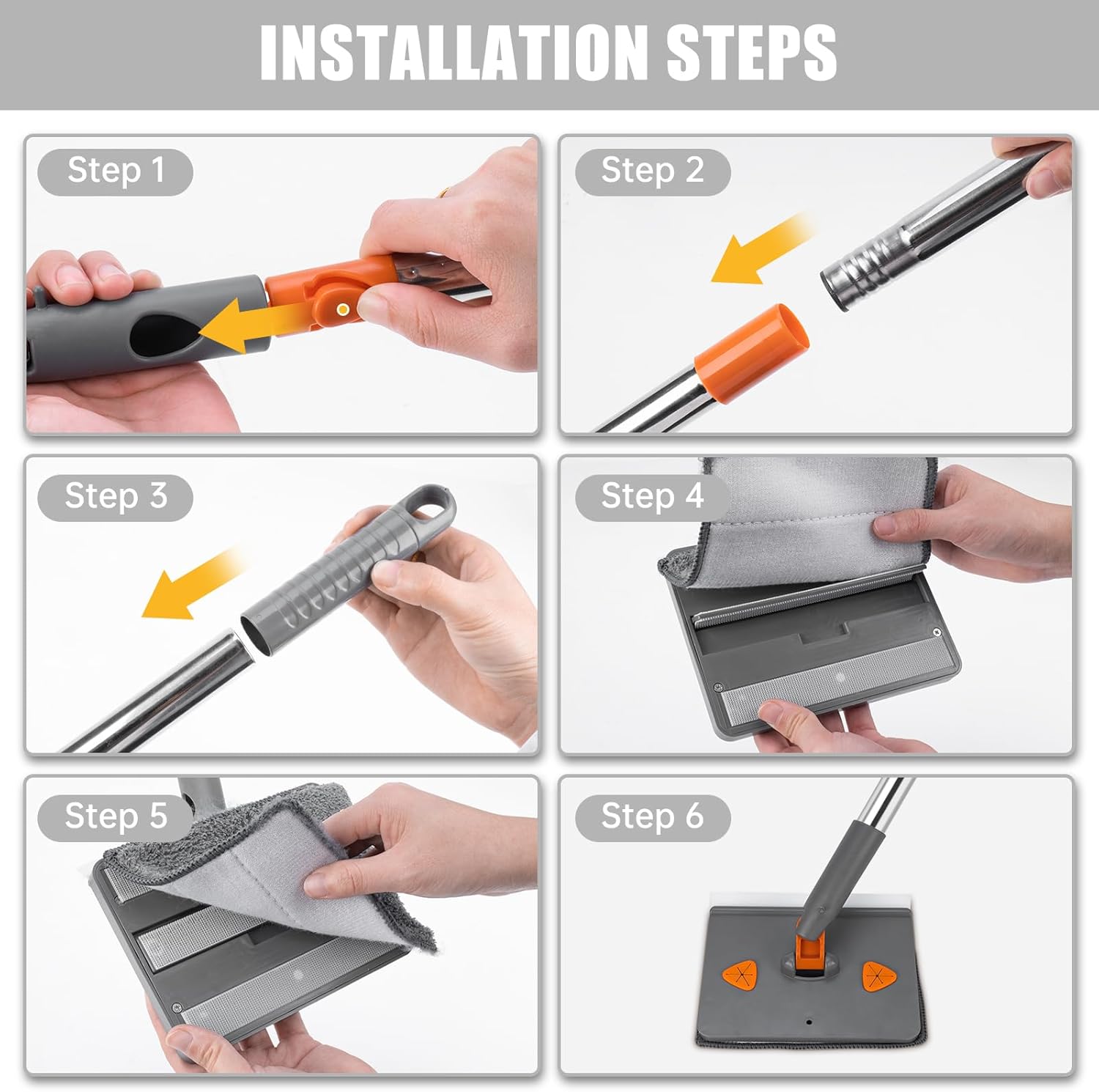 INSTALLATION STEPS

Step 1

Step 2

Step 3

Step 4

Step 5

Step 6